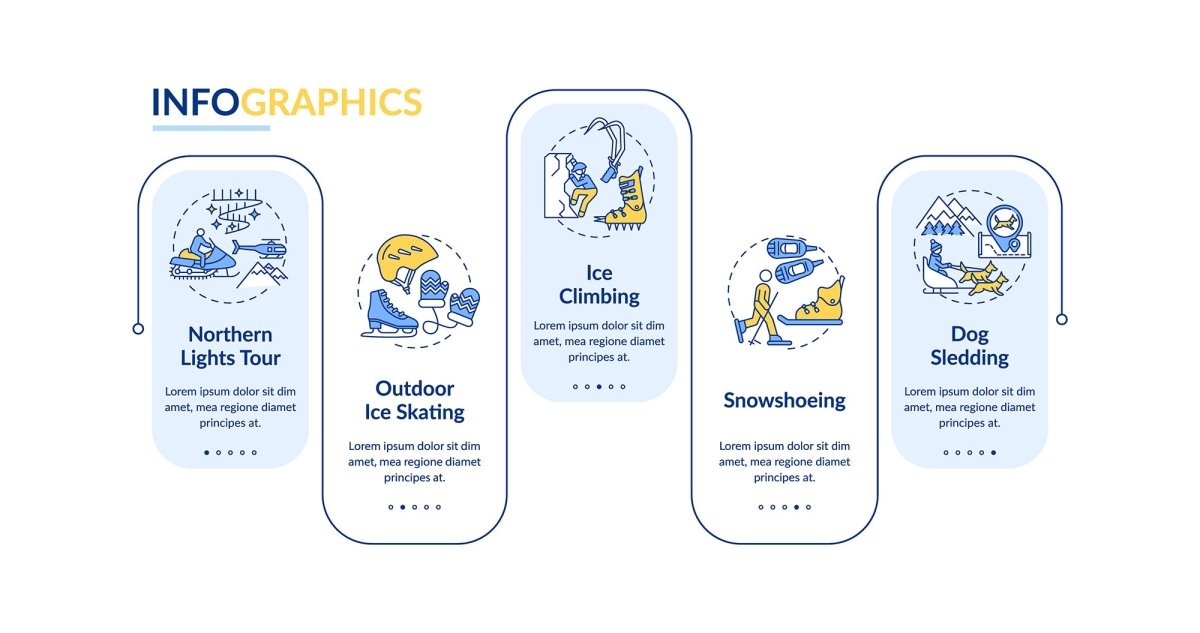 INFOGRAPHICS

Northern Lights Tour

Lorem ipsum dolor sit dim amet, mea regione diamet principes at.

Outdoor Ice Skating

Lorem ipsum dolor sit dim amet, mea regione diamet principes at.

Ice Climbing

Lorem ipsum dolor sit dim amet, mea regione diamet principes at.

Snowshoeing

Lorem ipsum dolor sit dim amet, mea regione diamet principes at.

Dog Sledding

Lorem ipsum dolor sit dim amet, mea regione diamet principes at.