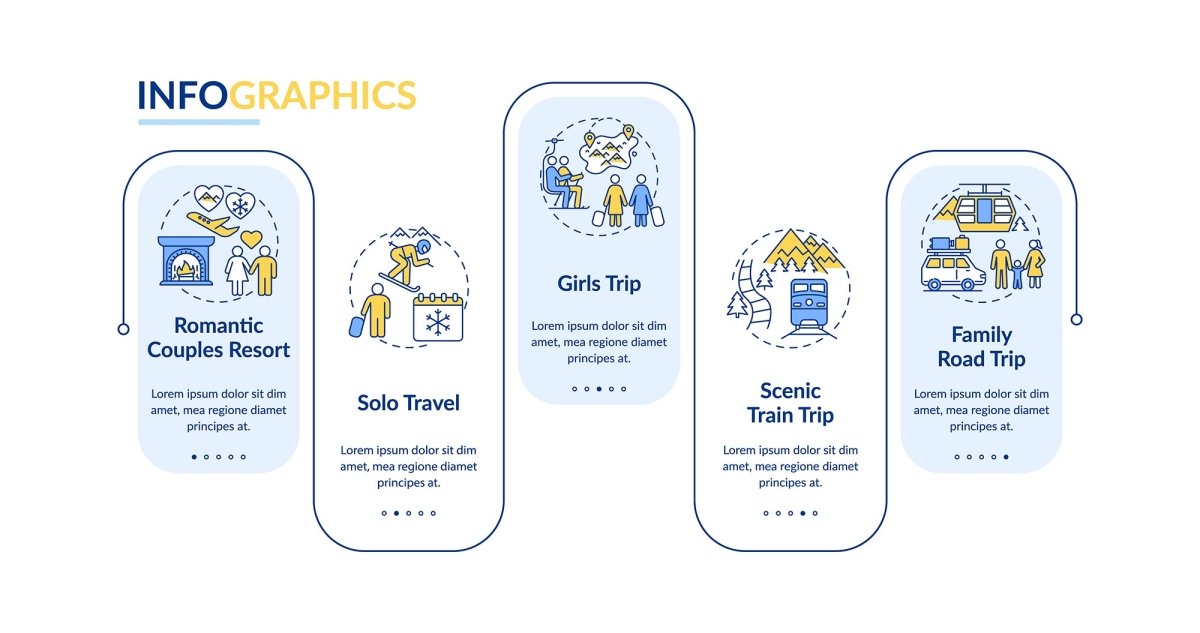 INFOGRAPHICS

Romantic Couples Resort

Lorem ipsum dolor sit dim amet, mea regione diamet principes at.

Solo Travel

Lorem ipsum dolor sit dim amet, mea regione diamet principes at.

Girls Trip

Lorem ipsum dolor sit dim amet, mea regione diamet principes at.

Scenic Train Trip

Lorem ipsum dolor sit dim amet, mea regione diamet principes at.

Family Road Trip

Lorem ipsum dolor sit dim amet, mea regione diamet principes at.