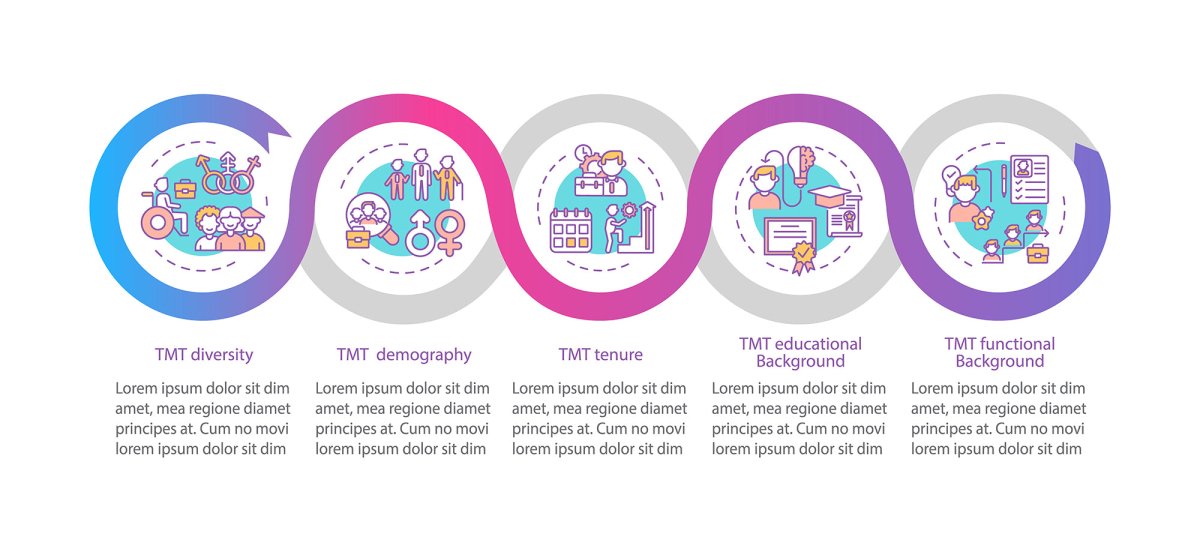 TMT diversity

Lorem ipsum dolor sit dim amet, mea regione diamet principes at. Cum no movi lorem ipsum dolor sit dim

TMT demography

Lorem ipsum dolor sit dim amet, mea regione diamet principes at. Cum no movi lorem ipsum dolor sit dim

TMT tenure

Lorem ipsum dolor sit dim amet, mea regione diamet principes at. Cum no movi lorem ipsum dolor sit dim

TMT educational Background

Lorem ipsum dolor sit dim amet, mea regione diamet principes at. Cum no movi lorem ipsum dolor sit dim

TMT functional Background

Lorem ipsum dolor sit dim amet, mea regione diamet principes at. Cum no movi lorem ipsum dolor sit dim