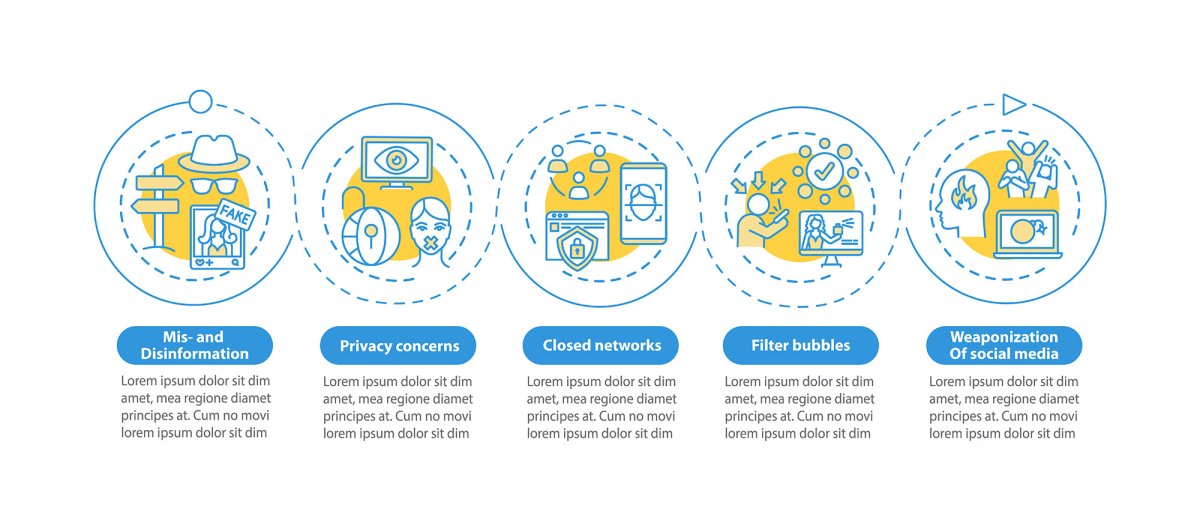 FAKE

Mis- and Disinformation

Lorem ipsum dolor sit dim amet, mea regione diamet principes at. Cum no movi lorem ipsum dolor sit dim

Privacy concerns

Lorem ipsum dolor sit dim amet, mea regione diamet principes at. Cum no movi lorem ipsum dolor sit dim

Closed networks

Lorem ipsum dolor sit dim amet, mea regione diamet principes at. Cum no movi lorem ipsum dolor sit dim

Filter bubbles

Lorem ipsum dolor sit dim amet, mea regione diamet principes at. Cum no movi lorem ipsum dolor sit dim

Weaponization Of social media

Lorem ipsum dolor sit dim amet, mea regione diamet principes at. Cum no movi lorem ipsum dolor sit dim