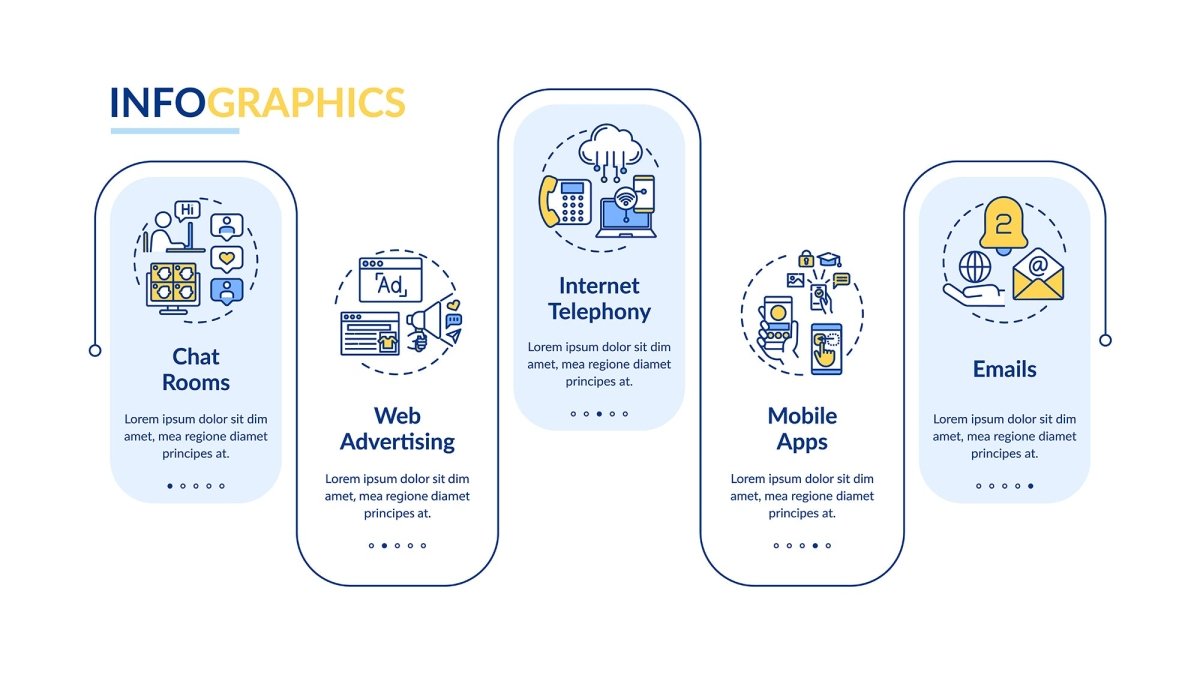 INFOGRAPHICS

Hi

Chat Rooms

Lorem ipsum dolor sit dim amet, mea regione diamet principes at.

Ad

Web Advertising

Lorem ipsum dolor sit dim amet, mea regione diamet principes at.

Internet Telephony

Lorem ipsum dolor sit dim amet, mea regione diamet principes at.

Mobile Apps

Lorem ipsum dolor sit dim amet, mea regione diamet principes at.

2

@

Emails

Lorem ipsum dolor sit dim amet, mea regione diamet principes at.