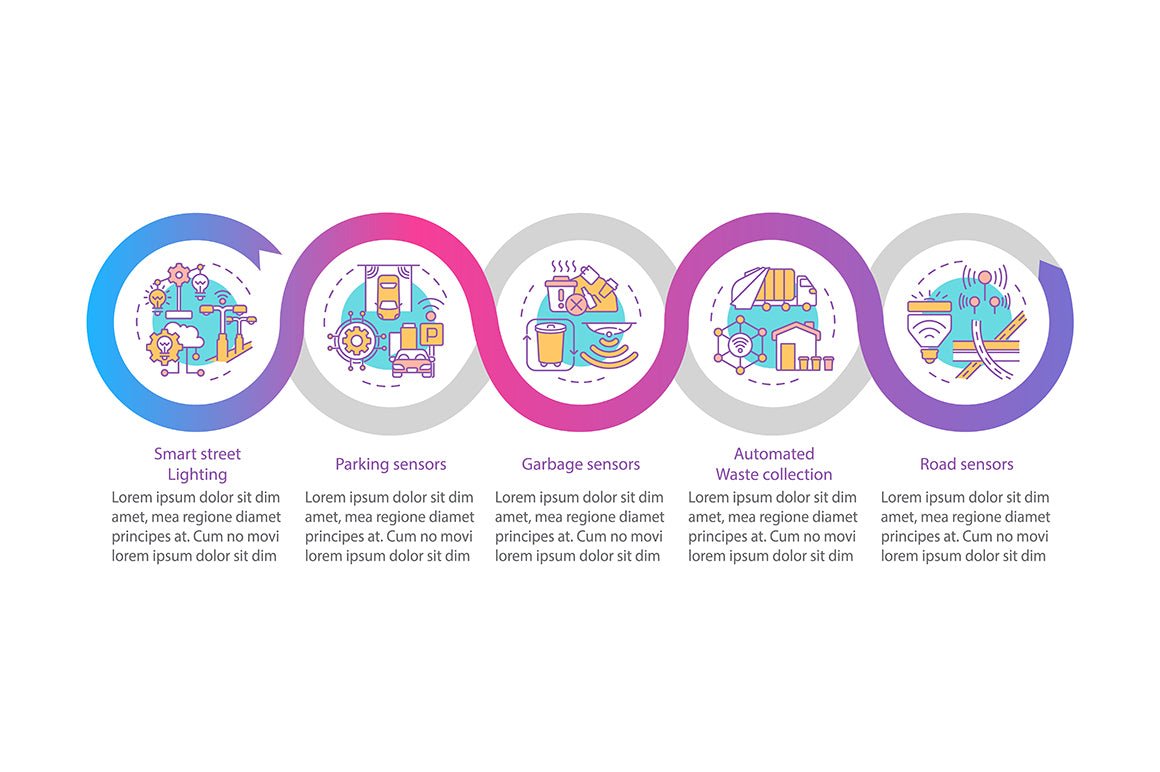 P

Smart street Lighting

Lorem ipsum dolor sit dim amet, mea regione diamet principes at. Cum no movi lorem ipsum dolor sit dim

Parking sensors

Lorem ipsum dolor sit dim amet, mea regione diamet principes at. Cum no movi lorem ipsum dolor sit dim

Garbage sensors

Lorem ipsum dolor sit dim amet, mea regione diamet principes at. Cum no movi lorem ipsum dolor sit dim

Automated Waste collection

Lorem ipsum dolor sit dim amet, mea regione diamet principes at. Cum no movi lorem ipsum dolor sit dim

Road sensors

Lorem ipsum dolor sit dim amet, mea regione diamet principes at. Cum no movi lorem ipsum dolor sit dim