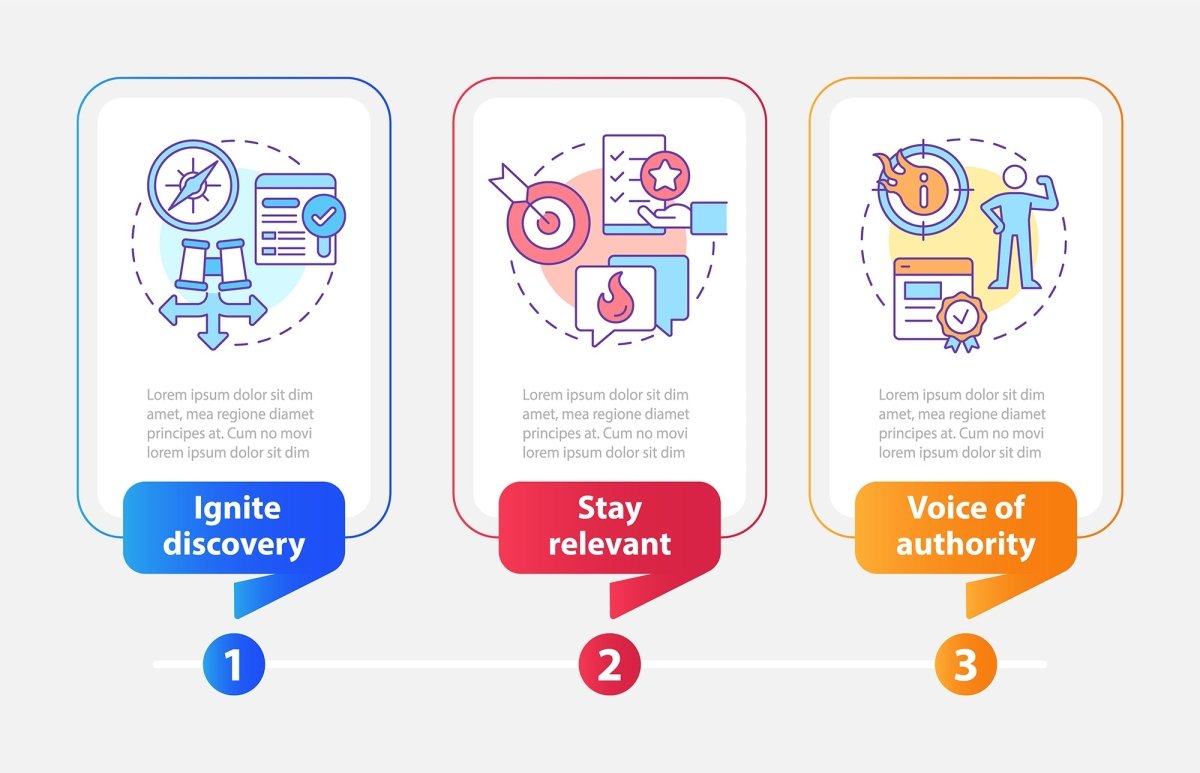 Lorem ipsum dolor sit dim amet, mea regione diamet principes at. Cum no movi lorem ipsum dolor sit dim

Ignite discovery

1

Lorem ipsum dolor sit dim amet, mea regione diamet principes at. Cum no movi lorem ipsum dolor sit dim

Stay relevant

2

Lorem ipsum dolor sit dim amet, mea regione diamet principes at. Cum no movi lorem ipsum dolor sit dim

Voice of authority

3