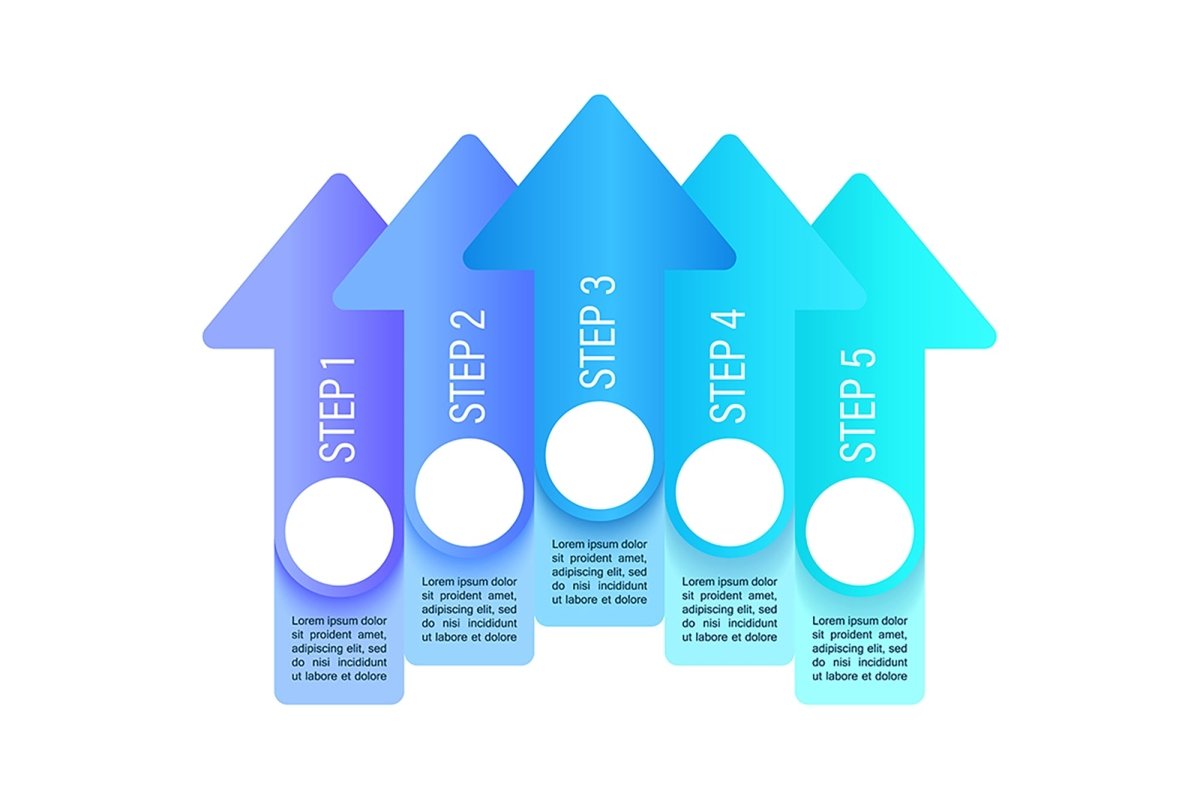 STEP 1

Lorem ipsum dolor sit proident amet, adipiscing elit, sed do nisi incididunt ut labore et dolore

STEP 2

Lorem ipsum dolor sit proident amet, adipiscing elit, sed do nisi incididunt ut labore et dolore

STEP 3

Lorem ipsum dolor sit proident amet, adipiscing elit, sed do nisi incididunt ut labore et dolore

STEP 4

Lorem ipsum dolor sit proident amet, adipiscing elit, sed do nisi incididunt ut labore et dolore

STEP 5

Lorem ipsum dolor sit proident amet, adipiscing elit, sed do nisi incididunt ut labore et dolore