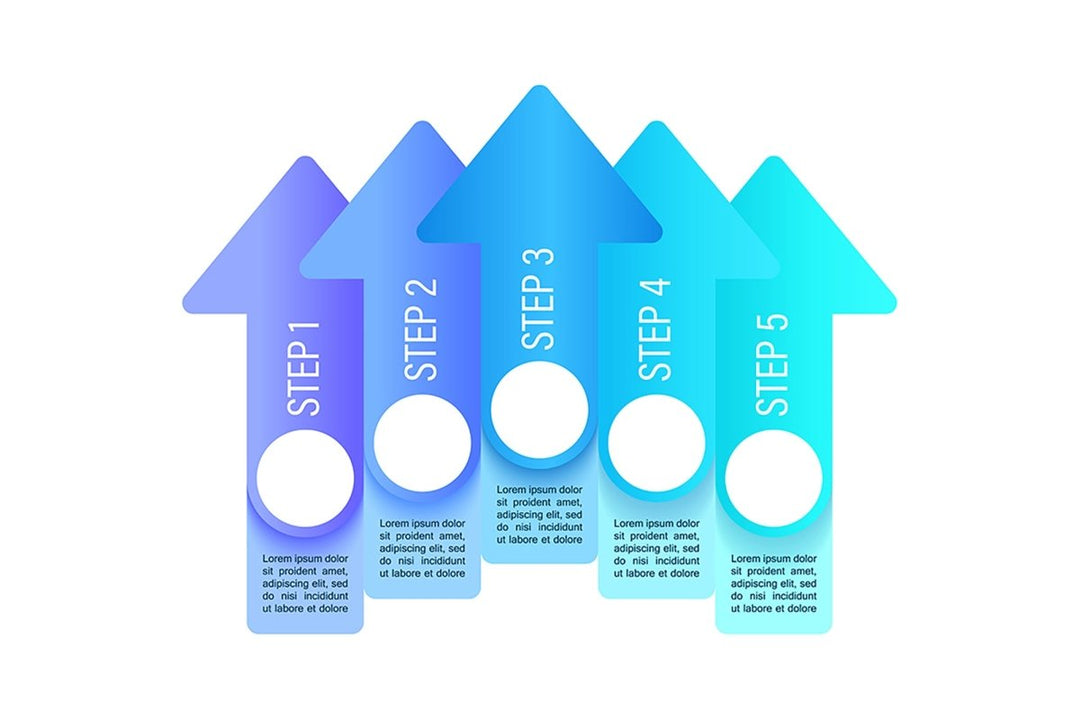 STEP 1

Lorem ipsum dolor sit proident amet, adipiscing elit, sed do nisi incididunt ut labore et dolore

STEP 2

Lorem ipsum dolor sit proident amet, adipiscing elit, sed do nisi incididunt ut labore et dolore

STEP 3

Lorem ipsum dolor sit proident amet, adipiscing elit, sed do nisi incididunt ut labore et dolore

STEP 4

Lorem ipsum dolor sit proident amet, adipiscing elit, sed do nisi incididunt ut labore et dolore

STEP 5

Lorem ipsum dolor sit proident amet, adipiscing elit, sed do nisi incididunt ut labore et dolore