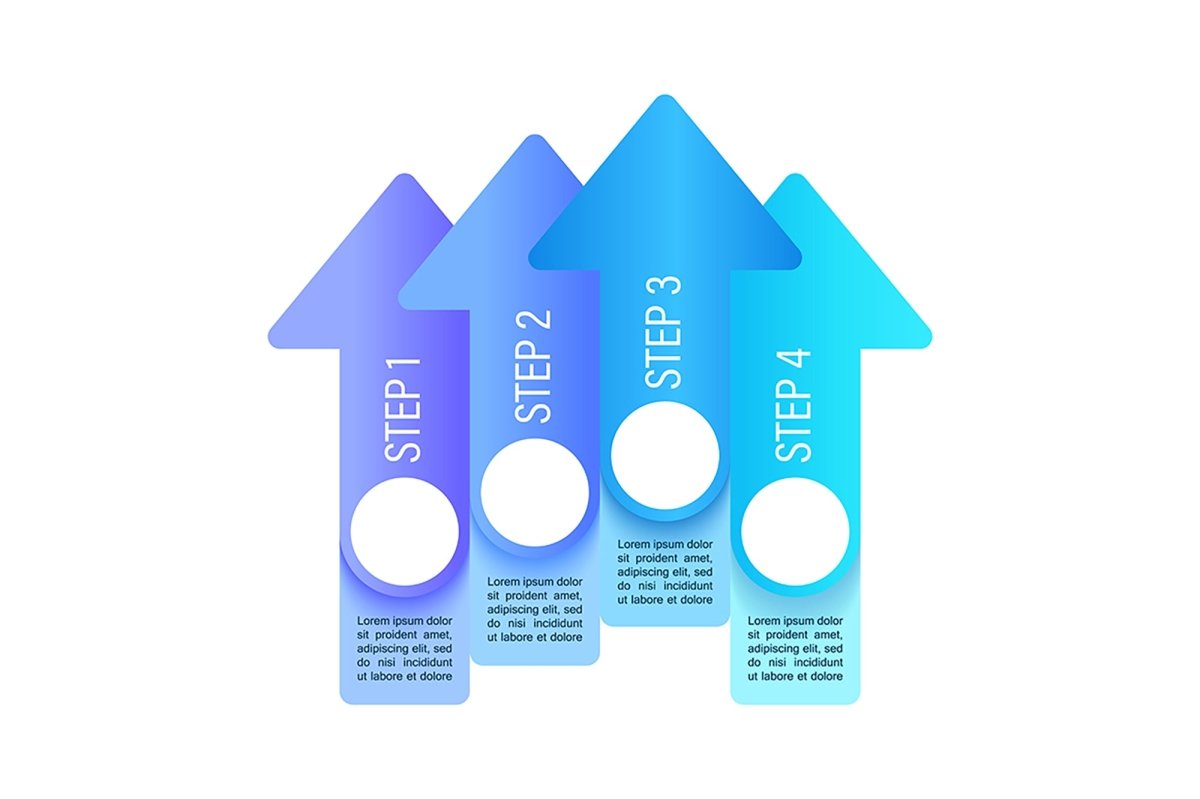 STEP 1

Lorem ipsum dolor sit proident amet, adipiscing elit, sed do nisi incididunt ut labore et dolore

STEP 2

Lorem ipsum dolor sit proident amet, adipiscing elit, sed do nisi incididunt ut labore et dolore

STEP 3

Lorem ipsum dolor sit proident amet, adipiscing elit, sed do nisi incididunt ut labore et dolore

STEP 4

Lorem ipsum dolor sit proident amet, adipiscing elit, sed do nisi incididunt ut labore et dolore