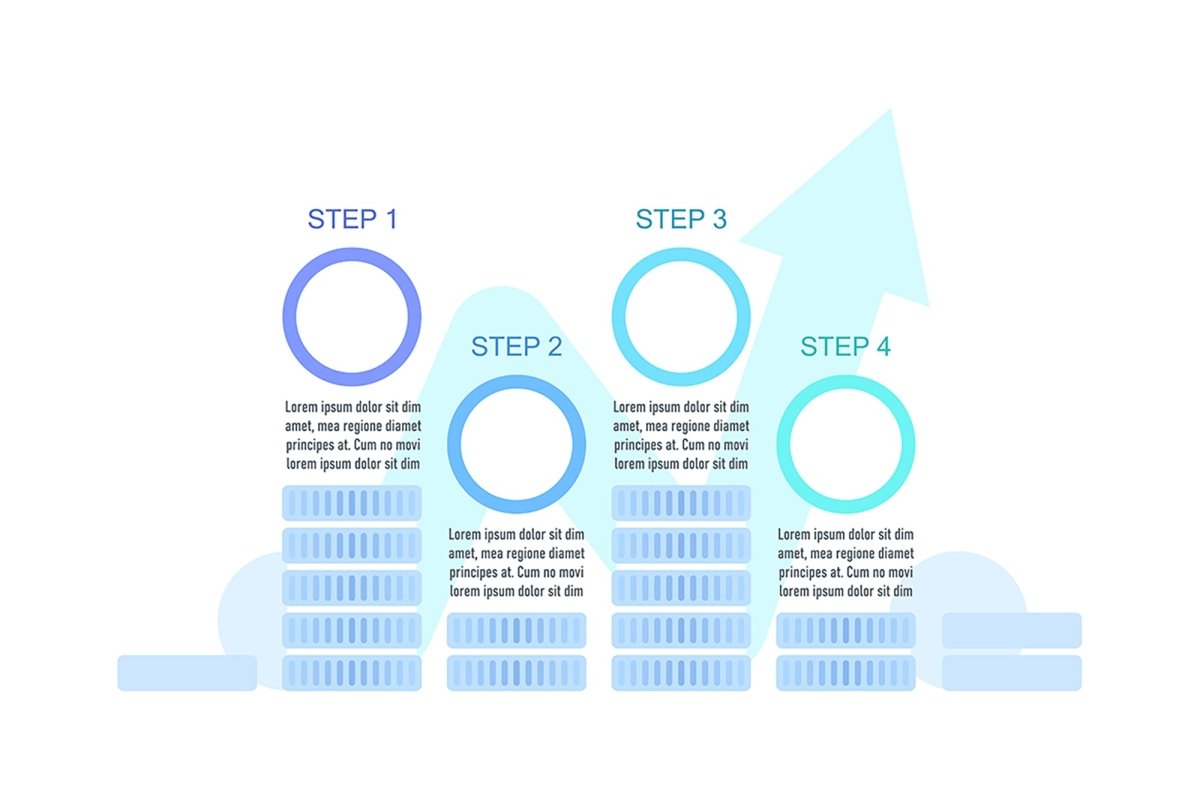 STEP 1

Lorem ipsum dolor sit dim amet, mea regione diamet principes at. Cum no movi lorem ipsum dolor sit dim

STEP 2

Lorem ipsum dolor sit dim amet, mea regione diamet principes at. Cum no movi lorem ipsum dolor sit dim

STEP 3

Lorem ipsum dolor sit dim amet, mea regione diamet principes at. Cum no movi lorem ipsum dolor sit dim

STEP 4

Lorem ipsum dolor sit dim amet, mea regione diamet principes at. Cum no movi lorem ipsum dolor sit dim