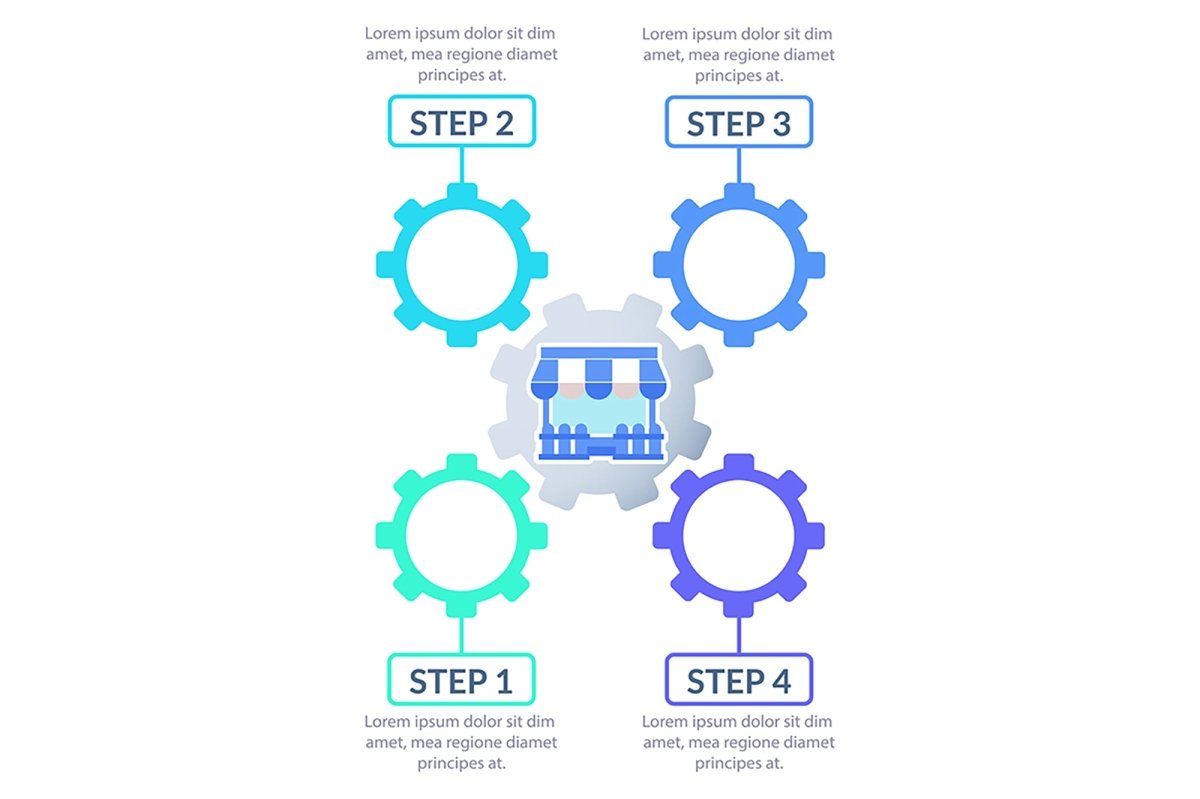 Lorem ipsum dolor sit dim amet, mea regione diamet principes at.

STEP 2

Lorem ipsum dolor sit dim amet, mea regione diamet principes at.

STEP 3

STEP 1

Lorem ipsum dolor sit dim amet, mea regione diamet principes at.

STEP 4

Lorem ipsum dolor sit dim amet, mea regione diamet principes at.