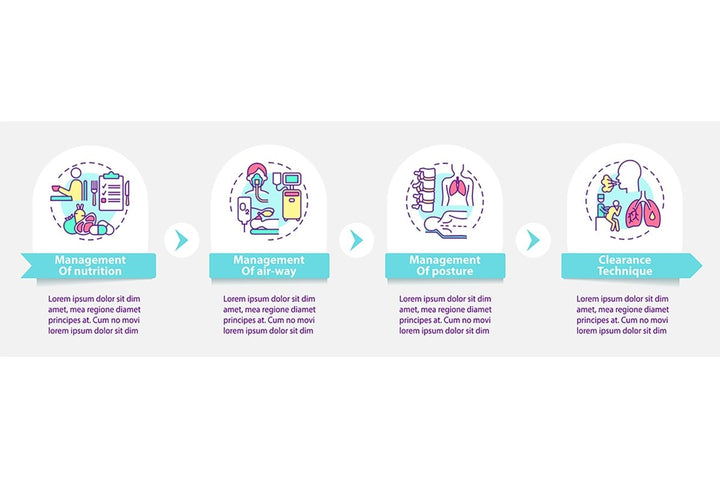 $O_2$

Management Of nutrition

Lorem ipsum dolor sit dim amet, mea regione diamet principes at. Cum no movi lorem ipsum dolor sit dim

Management Of air-way

Lorem ipsum dolor sit dim amet, mea regione diamet principes at. Cum no movi lorem ipsum dolor sit dim

Management Of posture

Lorem ipsum dolor sit dim amet, mea regione diamet principes at. Cum no movi lorem ipsum dolor sit dim

Clearance Technique

Lorem ipsum dolor sit dim amet, mea regione diamet principes at. Cum no movi lorem ipsum dolor sit dim