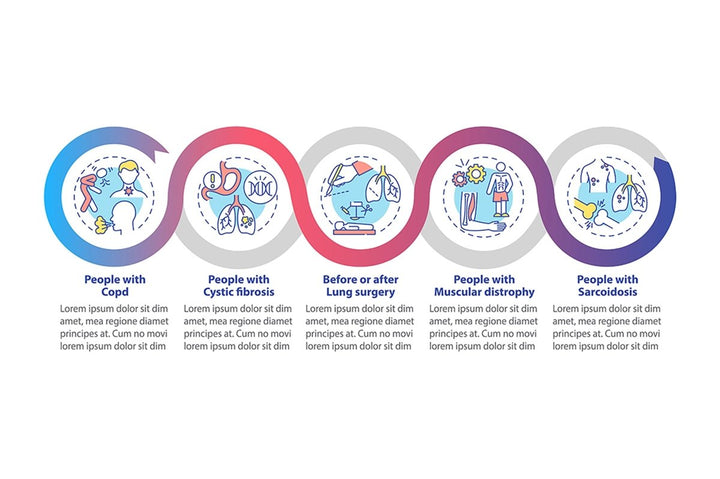 People with Copd

Lorem ipsum dolor sit dim amet, mea regione diamet principes at. Cum no movi lorem ipsum dolor sit dim

People with Cystic fibrosis

Lorem ipsum dolor sit dim amet, mea regione diamet principes at. Cum no movi lorem ipsum dolor sit dim

Before or after Lung surgery

Lorem ipsum dolor sit dim amet, mea regione diamet principes at. Cum no movi lorem ipsum dolor sit dim

People with Muscular distrophy

Lorem ipsum dolor sit dim amet, mea regione diamet principes at. Cum no movi lorem ipsum dolor sit dim

People with Sarcoidosis

Lorem ipsum dolor sit dim amet, mea regione diamet principes at. Cum no movi lorem ipsum dolor sit dim