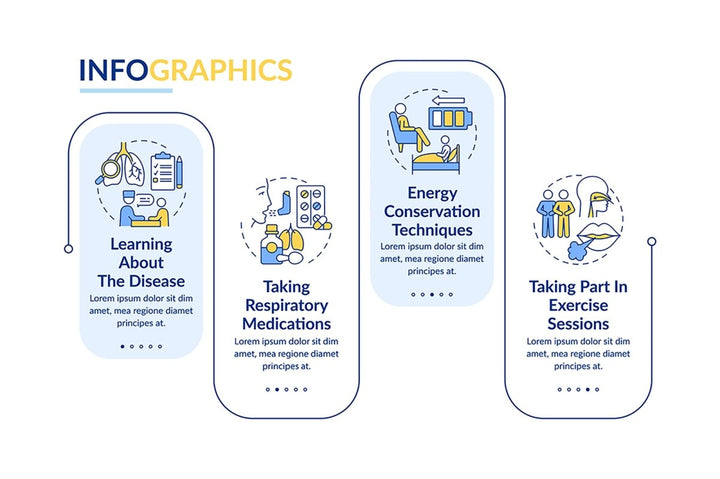 INFOGRAPHICS

Learning About The Disease
Lorem ipsum dolor sit dim amet, mea regione diamet principes at.

Taking Respiratory Medications
Lorem ipsum dolor sit dim amet, mea regione diamet principes at.

Energy Conservation Techniques
Lorem ipsum dolor sit dim amet, mea regione diamet principes at.

Taking Part In Exercise Sessions
Lorem ipsum dolor sit dim amet, mea regione diamet principes at.