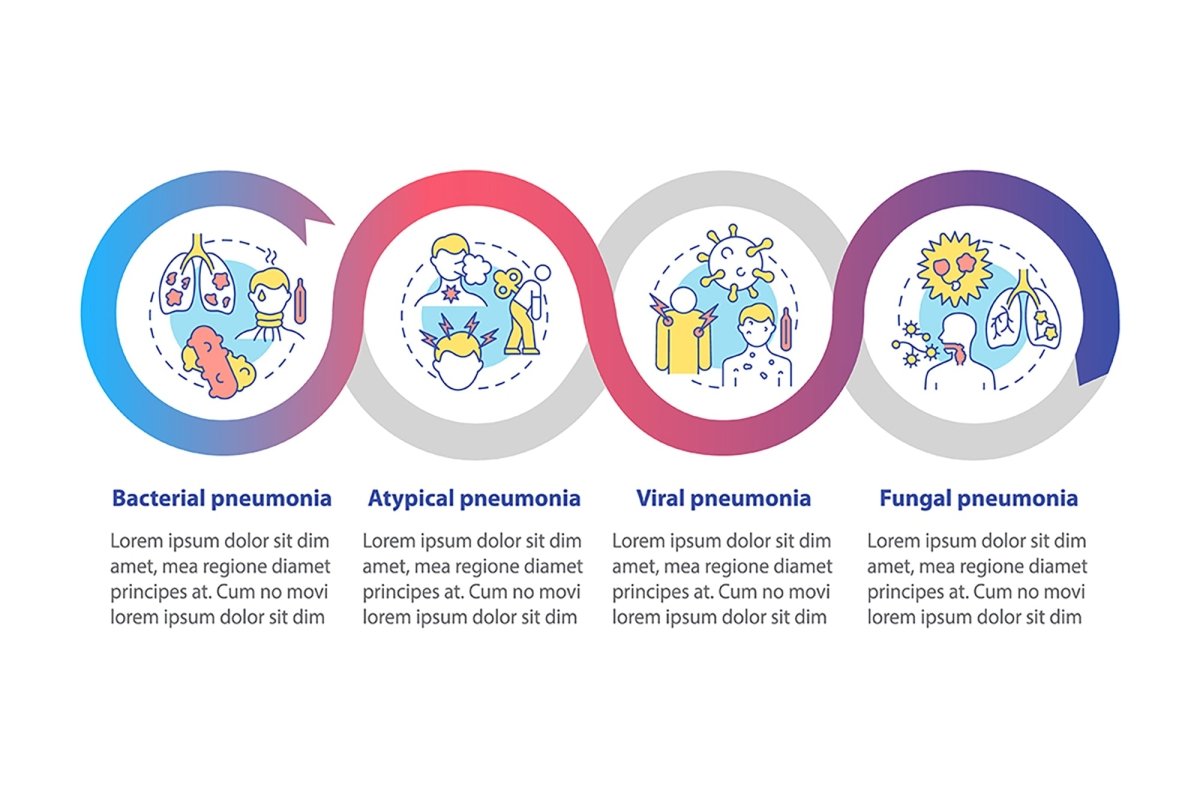 Bacterial pneumonia

Lorem ipsum dolor sit dim amet, mea regione diamet principes at. Cum no movi lorem ipsum dolor sit dim

Atypical pneumonia

Lorem ipsum dolor sit dim amet, mea regione diamet principes at. Cum no movi lorem ipsum dolor sit dim

Viral pneumonia

Lorem ipsum dolor sit dim amet, mea regione diamet principes at. Cum no movi lorem ipsum dolor sit dim

Fungal pneumonia

Lorem ipsum dolor sit dim amet, mea regione diamet principes at. Cum no movi lorem ipsum dolor sit dim