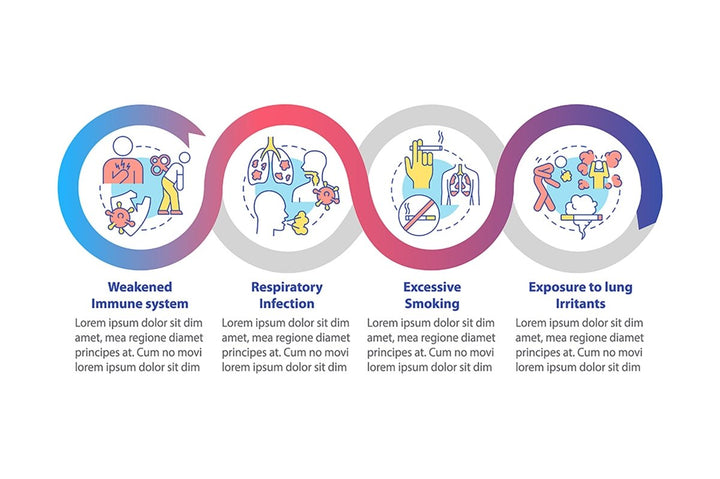 Weakened Immune system

Lorem ipsum dolor sit dim amet, mea regione diamet principes at. Cum no movi lorem ipsum dolor sit dim

Respiratory Infection

Lorem ipsum dolor sit dim amet, mea regione diamet principes at. Cum no movi lorem ipsum dolor sit dim

Excessive Smoking

Lorem ipsum dolor sit dim amet, mea regione diamet principes at. Cum no movi lorem ipsum dolor sit dim

Exposure to lung Irritants

Lorem ipsum dolor sit dim amet, mea regione diamet principes at. Cum no movi lorem ipsum dolor sit dim