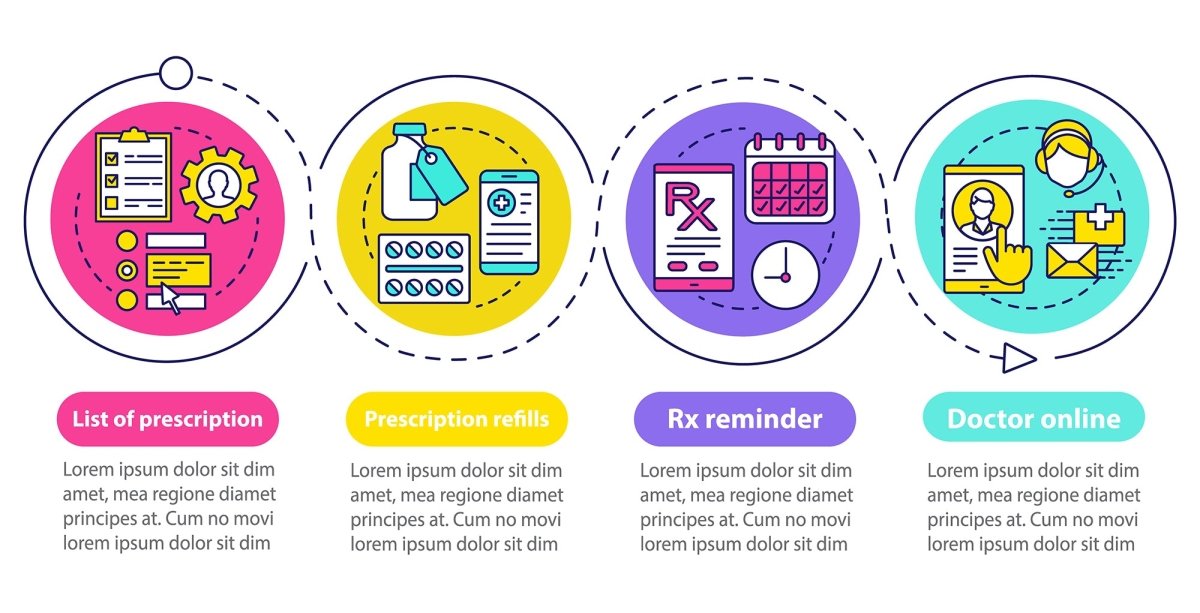 Rx

List of prescription

Lorem ipsum dolor sit dim amet, mea regione diamet principes at. Cum no movi lorem ipsum dolor sit dim

Prescription refills

Lorem ipsum dolor sit dim amet, mea regione diamet principes at. Cum no movi lorem ipsum dolor sit dim

Rx reminder

Lorem ipsum dolor sit dim amet, mea regione diamet principes at. Cum no movi lorem ipsum dolor sit dim

Doctor online

Lorem ipsum dolor sit dim amet, mea regione diamet principes at. Cum no movi lorem ipsum dolor sit dim