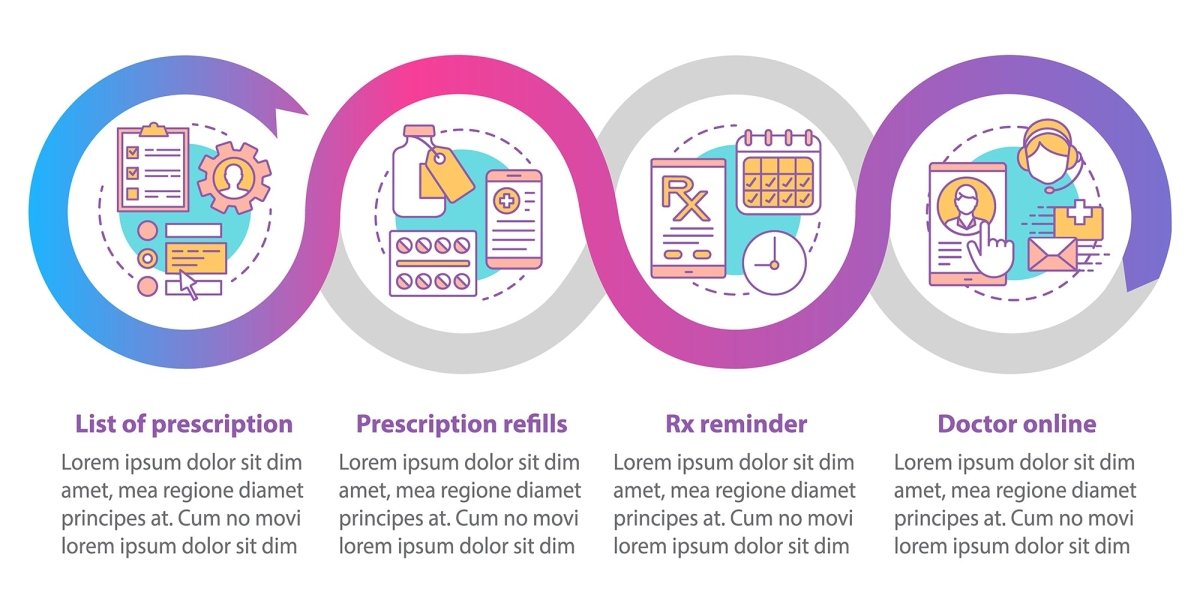 Rx

List of prescription
Lorem ipsum dolor sit dim amet, mea regione diamet principes at. Cum no movi lorem ipsum dolor sit dim

Prescription refills
Lorem ipsum dolor sit dim amet, mea regione diamet principes at. Cum no movi lorem ipsum dolor sit dim

Rx reminder
Lorem ipsum dolor sit dim amet, mea regione diamet principes at. Cum no movi lorem ipsum dolor sit dim

Doctor online
Lorem ipsum dolor sit dim amet, mea regione diamet principes at. Cum no movi lorem ipsum dolor sit dim