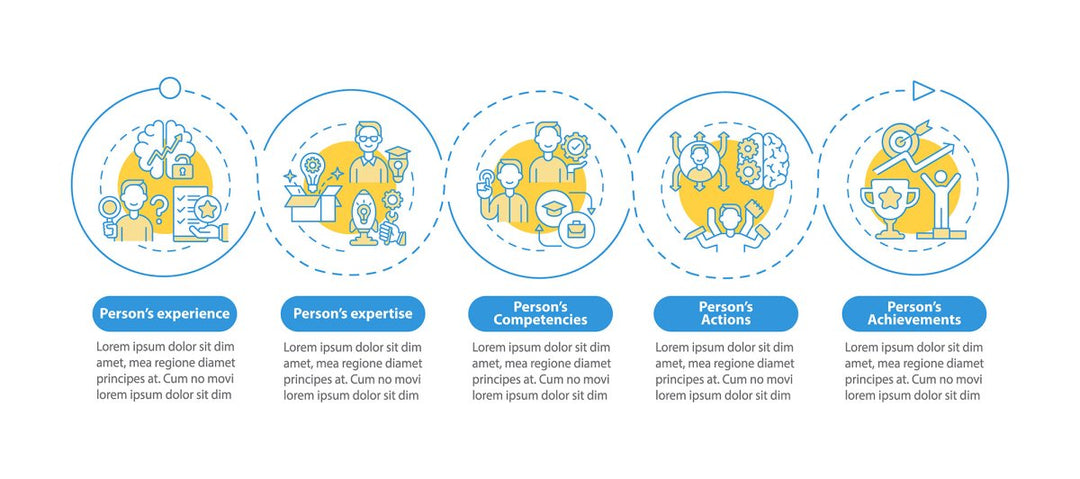 Person's experience

Lorem ipsum dolor sit dim amet, mea regione diamet principes at. Cum no movi lorem ipsum dolor sit dim

Person's expertise

Lorem ipsum dolor sit dim amet, mea regione diamet principes at. Cum no movi lorem ipsum dolor sit dim

Person's Competencies

Lorem ipsum dolor sit dim amet, mea regione diamet principes at. Cum no movi lorem ipsum dolor sit dim

Person's Actions

Lorem ipsum dolor sit dim amet, mea regione diamet principes at. Cum no movi lorem ipsum dolor sit dim

Person's Achievements

Lorem ipsum dolor sit dim amet, mea regione diamet principes at. Cum no movi lorem ipsum dolor sit dim