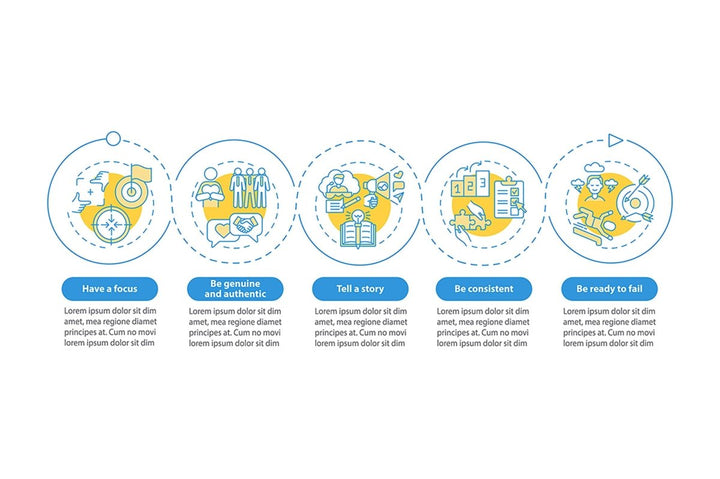 1 2 3

Have a focus

Lorem ipsum dolor sit dim amet, mea regione diamet principes at. Cum no movi lorem ipsum dolor sit dim

Be genuine and authentic

Lorem ipsum dolor sit dim amet, mea regione diamet principes at. Cum no movi lorem ipsum dolor sit dim

Tell a story

Lorem ipsum dolor sit dim amet, mea regione diamet principes at. Cum no movi lorem ipsum dolor sit dim

Be consistent

Lorem ipsum dolor sit dim amet, mea regione diamet principes at. Cum no movi lorem ipsum dolor sit dim

Be ready to fail

Lorem ipsum dolor sit dim amet, mea regione diamet principes at. Cum no movi lorem ipsum dolor sit dim