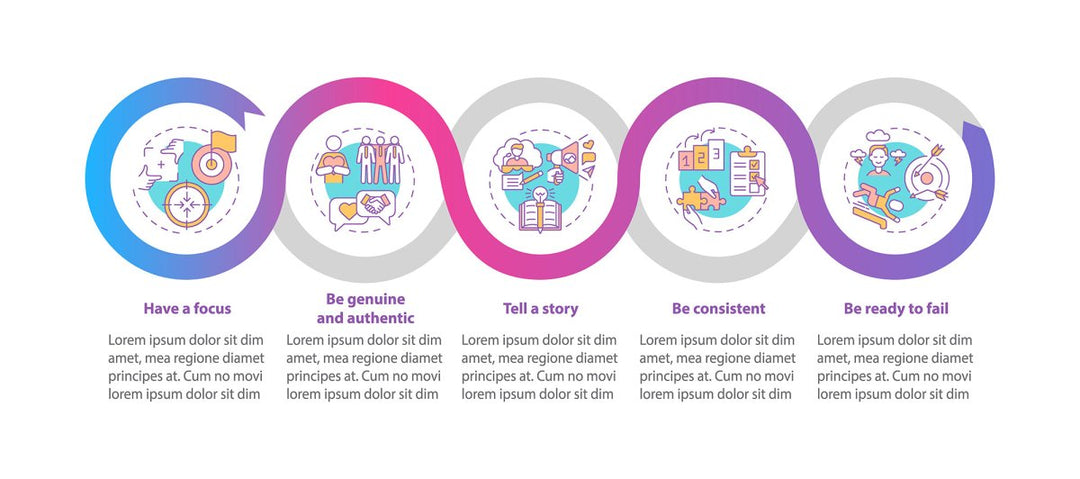 1 2 3

Have a focus

Lorem ipsum dolor sit dim amet, mea regione diamet principes at. Cum no movi lorem ipsum dolor sit dim

Be genuine and authentic

Lorem ipsum dolor sit dim amet, mea regione diamet principes at. Cum no movi lorem ipsum dolor sit dim

Tell a story

Lorem ipsum dolor sit dim amet, mea regione diamet principes at. Cum no movi lorem ipsum dolor sit dim

Be consistent

Lorem ipsum dolor sit dim amet, mea regione diamet principes at. Cum no movi lorem ipsum dolor sit dim

Be ready to fail

Lorem ipsum dolor sit dim amet, mea regione diamet principes at. Cum no movi lorem ipsum dolor sit dim