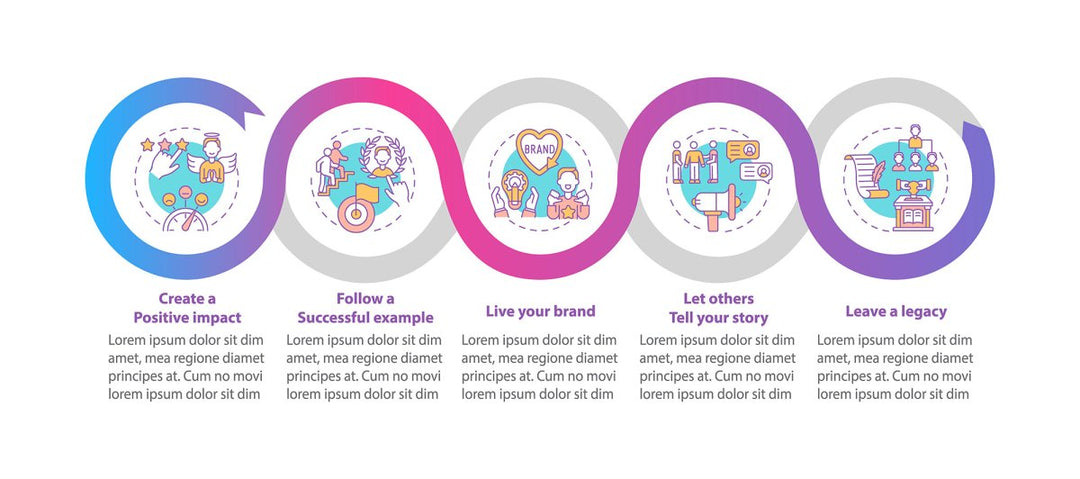 BRAND

Create a Positive impact

Lorem ipsum dolor sit dim amet, mea regione diamet principes at. Cum no movi lorem ipsum dolor sit dim

Follow a Successful example

Lorem ipsum dolor sit dim amet, mea regione diamet principes at. Cum no movi lorem ipsum dolor sit dim

Live your brand

Lorem ipsum dolor sit dim amet, mea regione diamet principes at. Cum no movi lorem ipsum dolor sit dim

Let others Tell your story

Lorem ipsum dolor sit dim amet, mea regione diamet principes at. Cum no movi lorem ipsum dolor sit dim

Leave a legacy

Lorem ipsum dolor sit dim amet, mea regione diamet principes at. Cum no movi lorem ipsum dolor sit dim