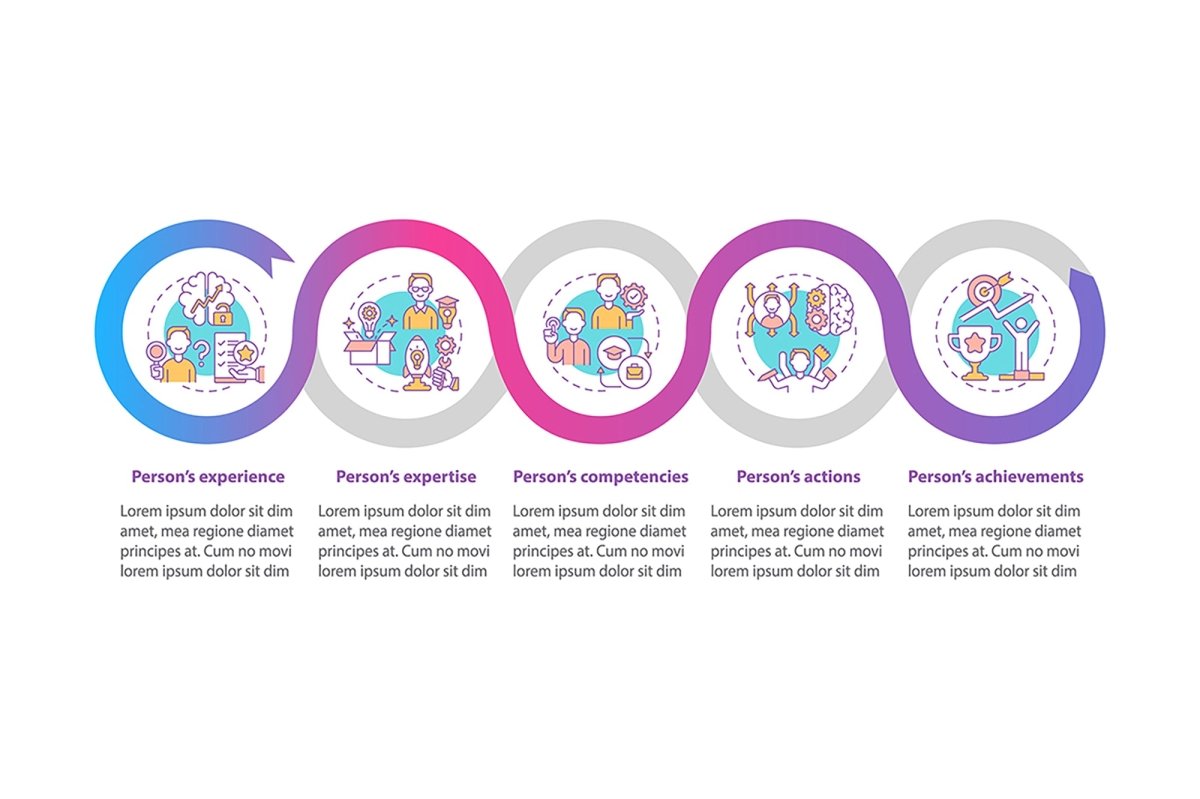 Person's experience

Lorem ipsum dolor sit dim amet, mea regione diamet principes at. Cum no movi lorem ipsum dolor sit dim

Person's expertise

Lorem ipsum dolor sit dim amet, mea regione diamet principes at. Cum no movi lorem ipsum dolor sit dim

Person's competencies

Lorem ipsum dolor sit dim amet, mea regione diamet principes at. Cum no movi lorem ipsum dolor sit dim

Person's actions

Lorem ipsum dolor sit dim amet, mea regione diamet principes at. Cum no movi lorem ipsum dolor sit dim

Person's achievements

Lorem ipsum dolor sit dim amet, mea regione diamet principes at. Cum no movi lorem ipsum dolor sit dim