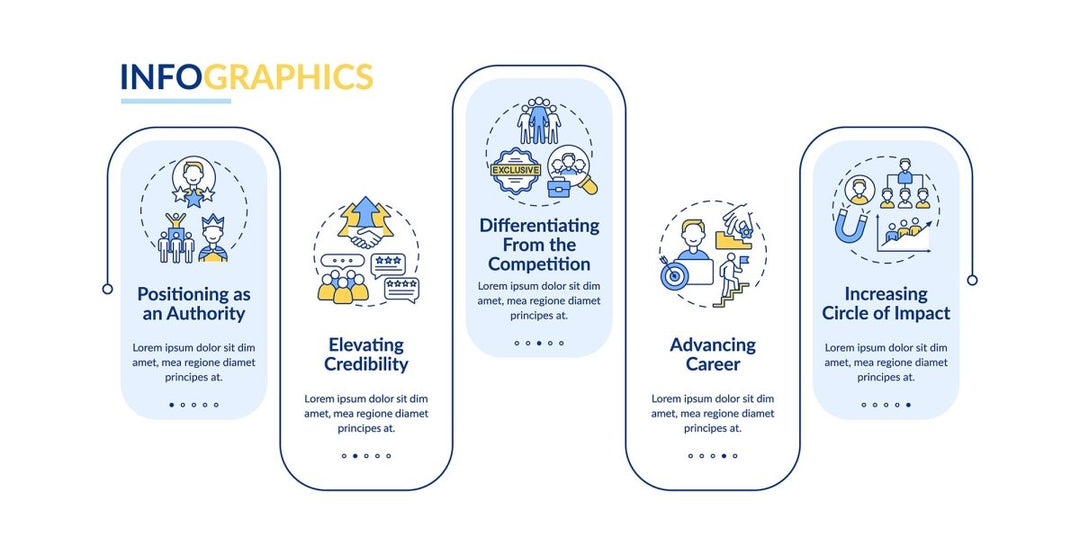 INFOGRAPHICS

Positioning as an Authority

Lorem ipsum dolor sit dim amet, mea regione diamet principes at.

Elevating Credibility

Lorem ipsum dolor sit dim amet, mea regione diamet principes at.

EXCLUSIVE

Differentiating From the Competition

Lorem ipsum dolor sit dim amet, mea regione diamet principes at.

Advancing Career

Lorem ipsum dolor sit dim amet, mea regione diamet principes at.

Increasing Circle of Impact

Lorem ipsum dolor sit dim amet, mea regione diamet principes at.