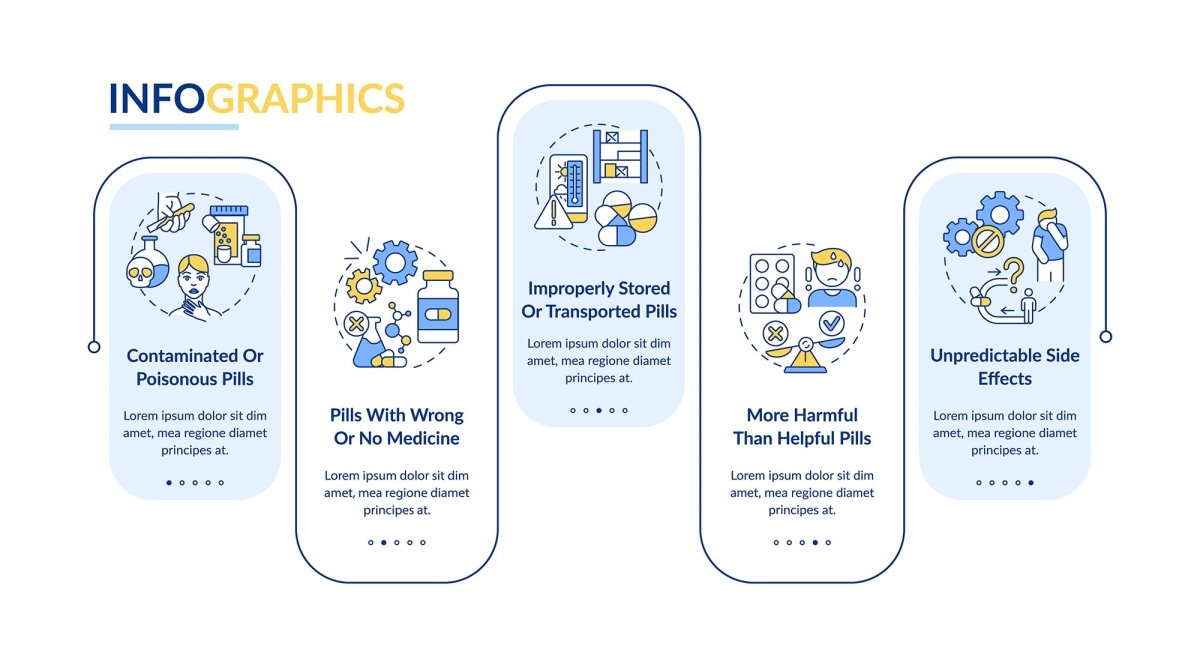 INFOGRAPHICS

Contaminated Or Poisonous Pills

Lorem ipsum dolor sit dim amet, mea regione diamet principes at.

Pills With Wrong Or No Medicine

Lorem ipsum dolor sit dim amet, mea regione diamet principes at.

Improperly Stored Or Transported Pills

Lorem ipsum dolor sit dim amet, mea regione diamet principes at.

More Harmful Than Helpful Pills

Lorem ipsum dolor sit dim amet, mea regione diamet principes at.

Unpredictable Side Effects

Lorem ipsum dolor sit dim amet, mea regione diamet principes at.