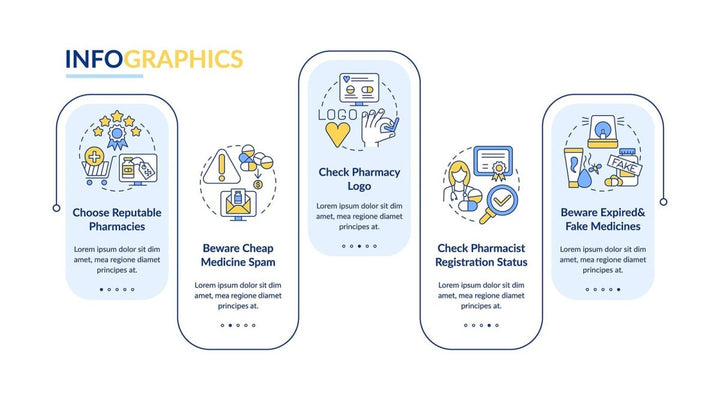 INFOGRAPHICS

Choose Reputable Pharmacies

Lorem ipsum dolor sit dim amet, mea regione diamet principes at.

Beware Cheap Medicine Spam

Lorem ipsum dolor sit dim amet, mea regione diamet principes at.

LOGO

Check Pharmacy Logo

Lorem ipsum dolor sit dim amet, mea regione diamet principes at.

Check Pharmacist Registration Status

Lorem ipsum dolor sit dim amet, mea regione diamet principes at.

FAKE

Beware Expired& Fake Medicines

Lorem ipsum dolor sit dim amet, mea regione diamet principes at.