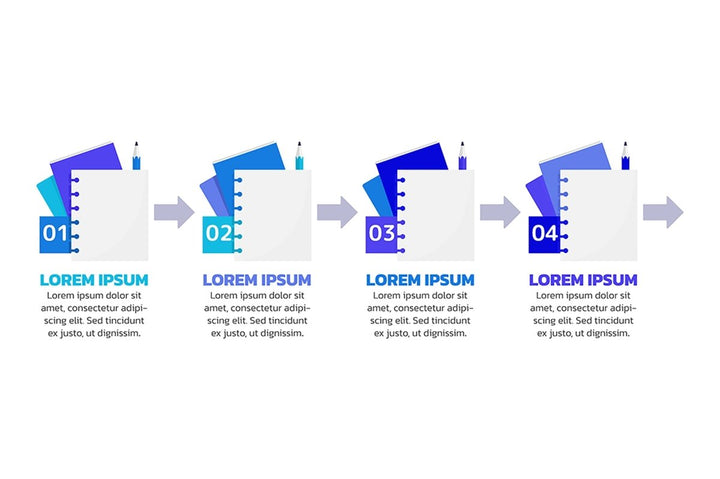 01

LOREM IPSUM
Lorem ipsum dolor sit amet, consectetur adipiscing elit. Sed tincidunt ex justo, ut dignissim.

02

LOREM IPSUM
Lorem ipsum dolor sit amet, consectetur adipiscing elit. Sed tincidunt ex justo, ut dignissim.

03

LOREM IPSUM
Lorem ipsum dolor sit amet, consectetur adipiscing elit. Sed tincidunt ex justo, ut dignissim.

04

LOREM IPSUM
Lorem ipsum dolor sit amet, consectetur adipiscing elit. Sed tincidunt ex justo, ut dignissim.