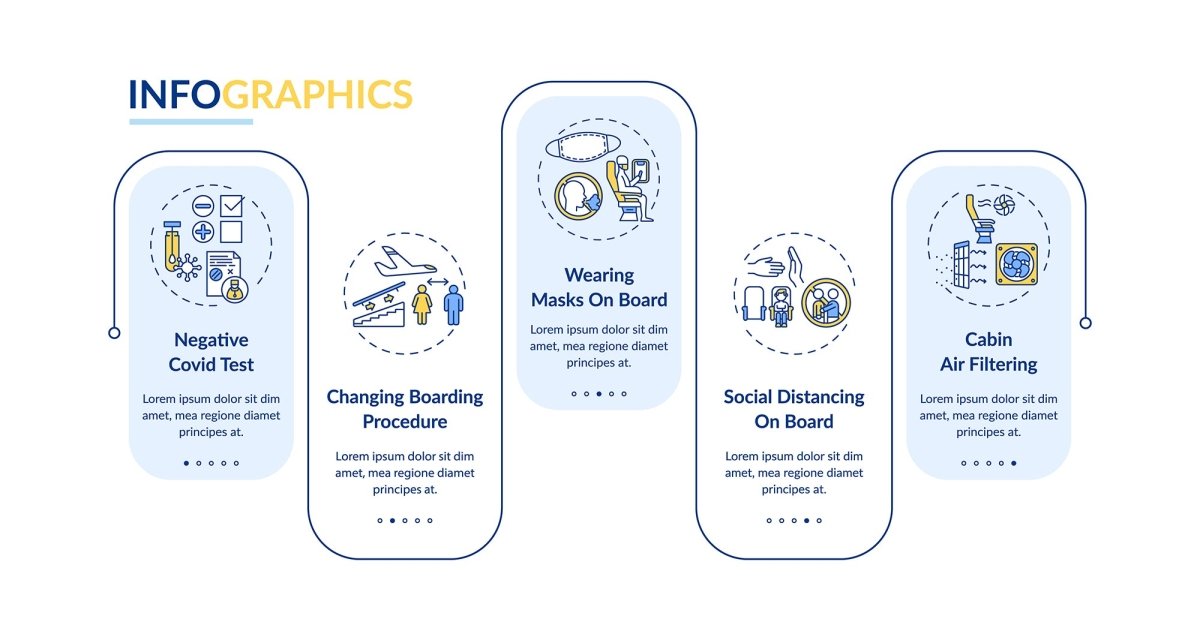 INFOGRAPHICS

Negative Covid Test

Lorem ipsum dolor sit dim amet, mea regione diamet principes at.

Changing Boarding Procedure

Lorem ipsum dolor sit dim amet, mea regione diamet principes at.

Wearing Masks On Board

Lorem ipsum dolor sit dim amet, mea regione diamet principes at.

Social Distancing On Board

Lorem ipsum dolor sit dim amet, mea regione diamet principes at.

Cabin Air Filtering

Lorem ipsum dolor sit dim amet, mea regione diamet principes at.