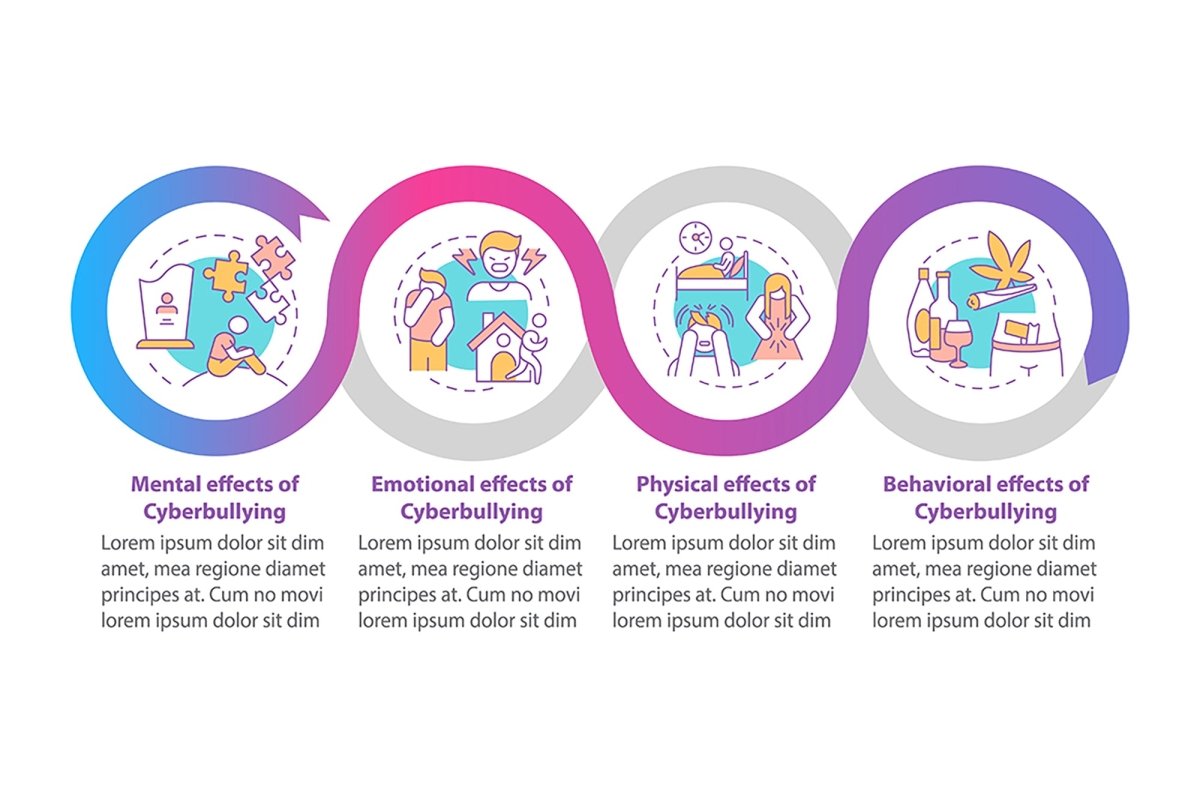 Mental effects of Cyberbullying
Lorem ipsum dolor sit dim amet, mea regione diamet principes at. Cum no movi lorem ipsum dolor sit dim

Emotional effects of Cyberbullying
Lorem ipsum dolor sit dim amet, mea regione diamet principes at. Cum no movi lorem ipsum dolor sit dim

Physical effects of Cyberbullying
Lorem ipsum dolor sit dim amet, mea regione diamet principes at. Cum no movi lorem ipsum dolor sit dim

Behavioral effects of Cyberbullying
Lorem ipsum dolor sit dim amet, mea regione diamet principes at. Cum no movi lorem ipsum dolor sit dim