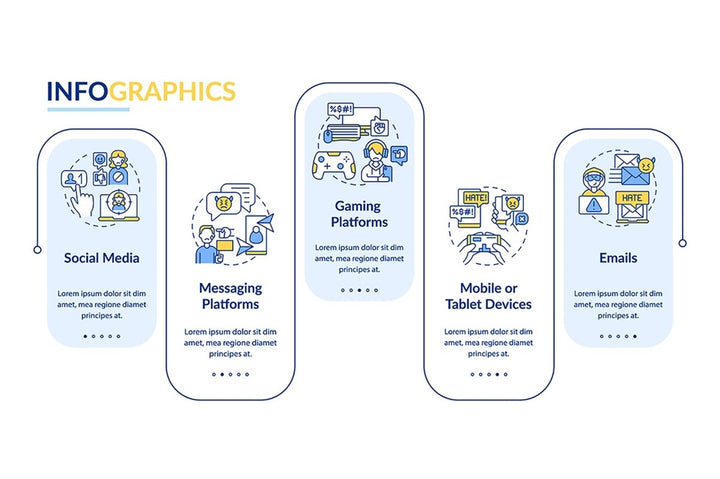 INFOGRAPHICS

1

Social Media

Lorem ipsum dolor sit dim amet, mea regione diamet principes at.

Messaging Platforms

Lorem ipsum dolor sit dim amet, mea regione diamet principes at.

%$#!

Gaming Platforms

Lorem ipsum dolor sit dim amet, mea regione diamet principes at.

HATE!

%$#!

Mobile or Tablet Devices

Lorem ipsum dolor sit dim amet, mea regione diamet principes at.

HATE

Emails

Lorem ipsum dolor sit dim amet, mea regione diamet principes at.