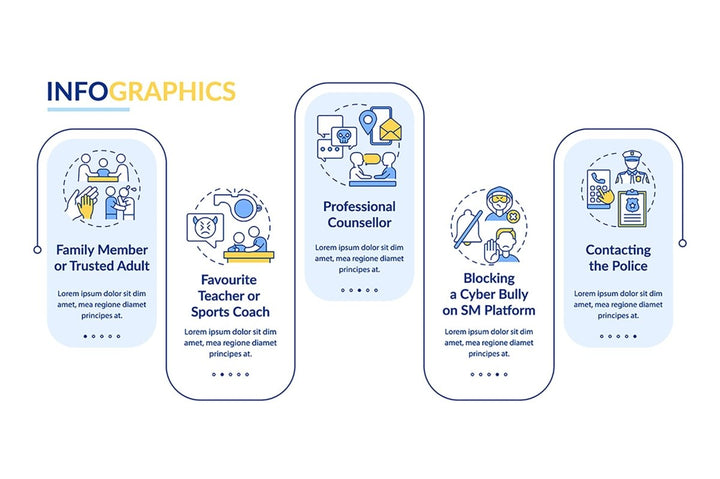 INFOGRAPHICS

Family Member or Trusted Adult

Lorem ipsum dolor sit dim amet, mea regione diamet principes at.

Favourite Teacher or Sports Coach

Lorem ipsum dolor sit dim amet, mea regione diamet principes at.

Professional Counsellor

Lorem ipsum dolor sit dim amet, mea regione diamet principes at.

Blocking a Cyber Bully on SM Platform

Lorem ipsum dolor sit dim amet, mea regione diamet principes at.

Contacting the Police

Lorem ipsum dolor sit dim amet, mea regione diamet principes at.