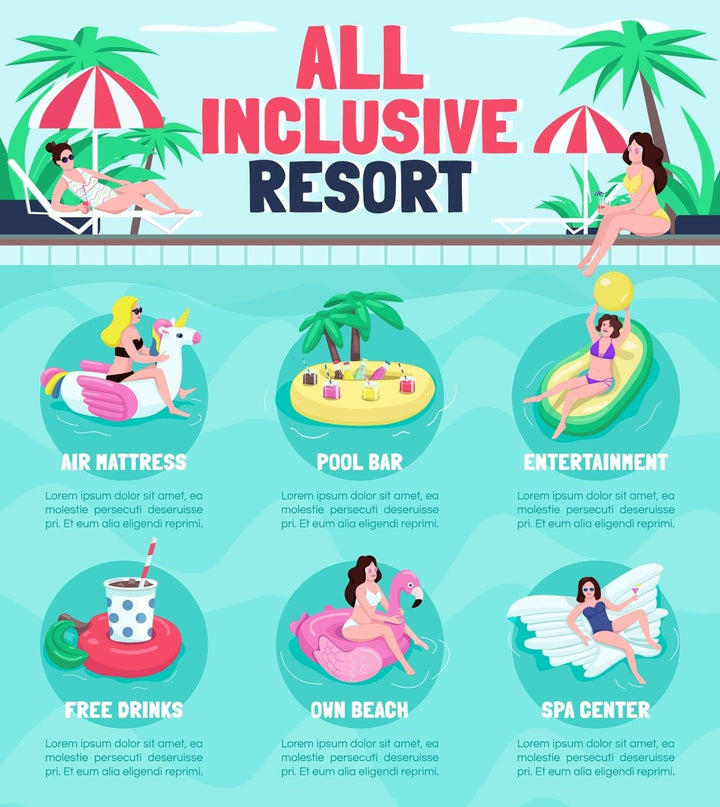 ALL INCLUSIVE RESORT

AIR MATTRESS

Lorem ipsum dolor sit amet, ea molestie persecuti deseruisse pri. Et eum alia eligendi reprimi.

POOL BAR

Lorem ipsum dolor sit amet, ea molestie persecuti deseruisse pri. Et eum alia eligendi reprimi.

ENTERTAINMENT

Lorem ipsum dolor sit amet, ea molestie persecuti deseruisse pri. Et eum alia eligendi reprimi.

FREE DRINKS

Lorem ipsum dolor sit amet, ea molestie persecuti deseruisse pri. Et eum alia eligendi reprimi.

OWN BEACH

Lorem ipsum dolor sit amet, ea molestie persecuti deseruisse pri. Et eum alia eligendi reprimi.

SPA CENTER

Lorem ipsum dolor sit amet, ea molestie persecuti deseruisse pri. Et eum alia eligendi reprimi.