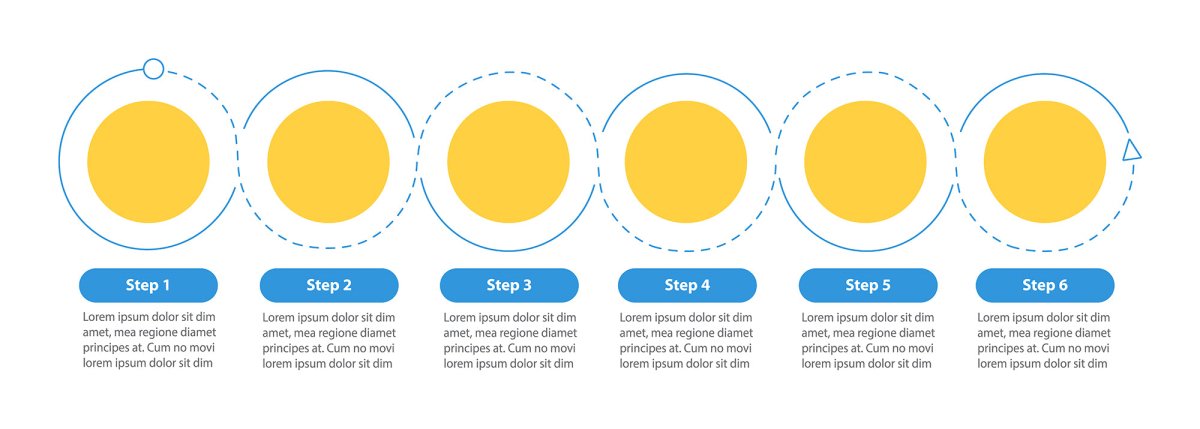 Step 1

Lorem ipsum dolor sit dim amet, mea regione diamet principes at. Cum no movi lorem ipsum dolor sit dim

Step 2

Lorem ipsum dolor sit dim amet, mea regione diamet principes at. Cum no movi lorem ipsum dolor sit dim

Step 3

Lorem ipsum dolor sit dim amet, mea regione diamet principes at. Cum no movi lorem ipsum dolor sit dim

Step 4

Lorem ipsum dolor sit dim amet, mea regione diamet principes at. Cum no movi lorem ipsum dolor sit dim

Step 5

Lorem ipsum dolor sit dim amet, mea regione diamet principes at. Cum no movi lorem ipsum dolor sit dim

Step 6

Lorem ipsum dolor sit dim amet, mea regione diamet principes at. Cum no movi lorem ipsum dolor sit dim