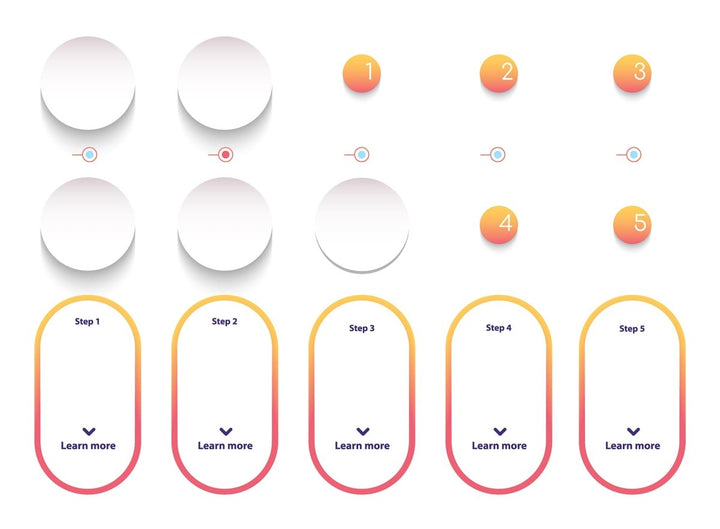 1

2

3

4

5

Step 1

Learn more

Step 2

Learn more

Step 3

Learn more

Step 4

Learn more

Step 5

Learn more