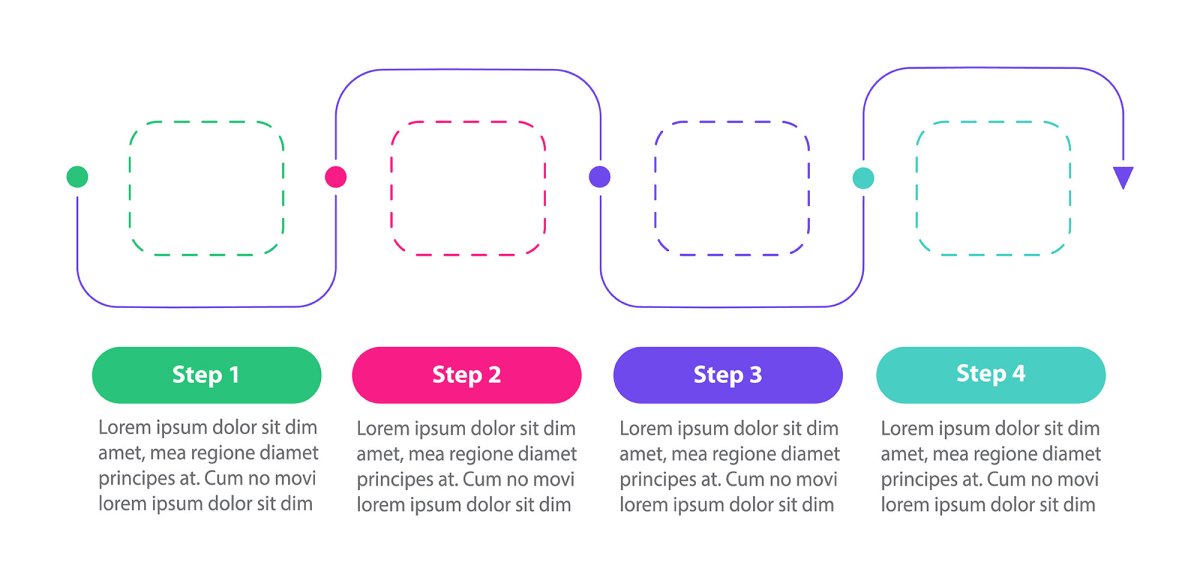 Step 1

Lorem ipsum dolor sit dim amet, mea regione diamet principes at. Cum no movi lorem ipsum dolor sit dim

Step 2

Lorem ipsum dolor sit dim amet, mea regione diamet principes at. Cum no movi lorem ipsum dolor sit dim

Step 3

Lorem ipsum dolor sit dim amet, mea regione diamet principes at. Cum no movi lorem ipsum dolor sit dim

Step 4

Lorem ipsum dolor sit dim amet, mea regione diamet principes at. Cum no movi lorem ipsum dolor sit dim