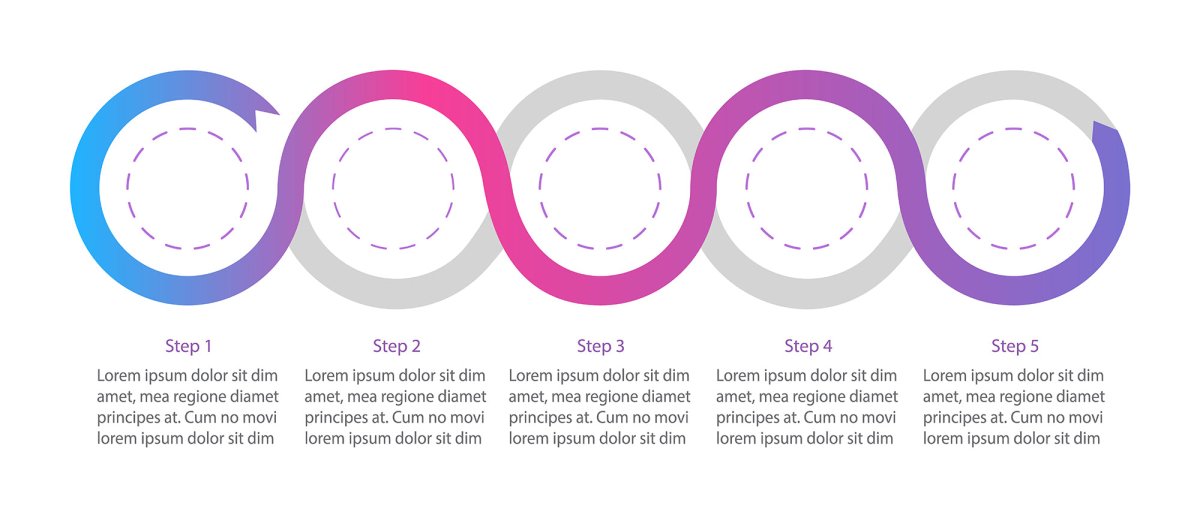 Step 1
Lorem ipsum dolor sit dim amet, mea regione diamet principes at. Cum no movi lorem ipsum dolor sit dim

Step 2
Lorem ipsum dolor sit dim amet, mea regione diamet principes at. Cum no movi lorem ipsum dolor sit dim

Step 3
Lorem ipsum dolor sit dim amet, mea regione diamet principes at. Cum no movi lorem ipsum dolor sit dim

Step 4
Lorem ipsum dolor sit dim amet, mea regione diamet principes at. Cum no movi lorem ipsum dolor sit dim

Step 5
Lorem ipsum dolor sit dim amet, mea regione diamet principes at. Cum no movi lorem ipsum dolor sit dim