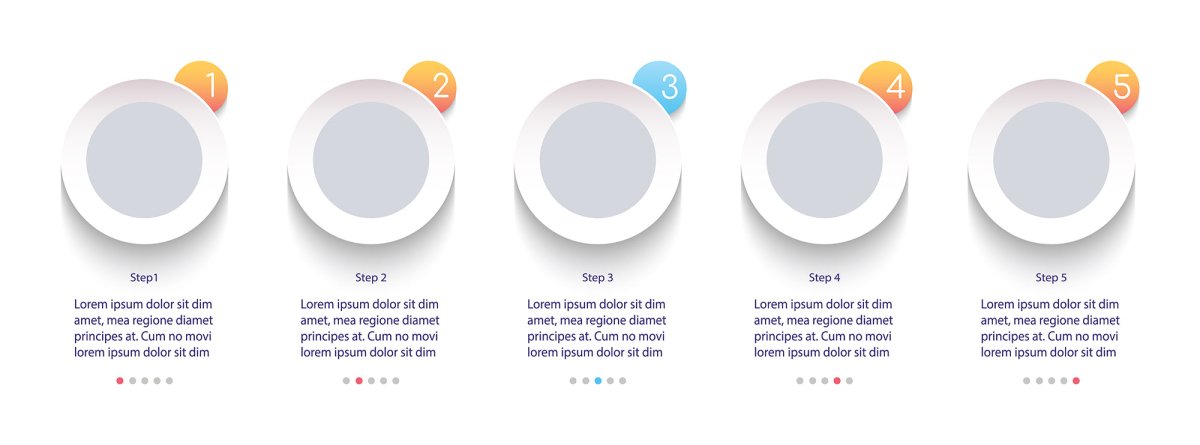 1

Step1

Lorem ipsum dolor sit dim amet, mea regione diamet principes at. Cum no movi lorem ipsum dolor sit dim

2

Step 2

Lorem ipsum dolor sit dim amet, mea regione diamet principes at. Cum no movi lorem ipsum dolor sit dim

3

Step 3

Lorem ipsum dolor sit dim amet, mea regione diamet principes at. Cum no movi lorem ipsum dolor sit dim

4

Step 4

Lorem ipsum dolor sit dim amet, mea regione diamet principes at. Cum no movi lorem ipsum dolor sit dim

5

Step 5

Lorem ipsum dolor sit dim amet, mea regione diamet principes at. Cum no movi lorem ipsum dolor sit dim