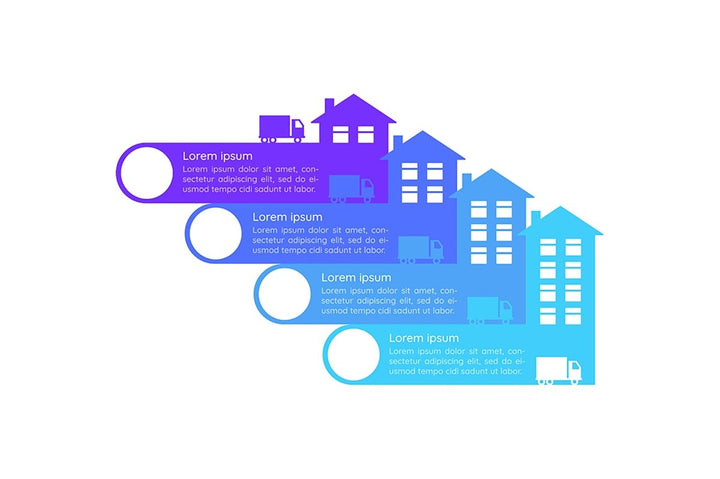 Lorem ipsum
Lorem ipsum dolor sit amet, consectetur adipiscing elit, sed do eiusmod tempo cidi sadunt ut labor.

Lorem ipsum
Lorem ipsum dolor sit amet, consectetur adipiscing elit, sed do eiusmod tempo cidi sadunt ut labor.

Lorem ipsum
Lorem ipsum dolor sit amet, consectetur adipiscing elit, sed do eiusmod tempo cidi sadunt ut labor.

Lorem ipsum
Lorem ipsum dolor sit amet, consectetur adipiscing elit, sed do eiusmod tempo cidi sadunt ut labor.