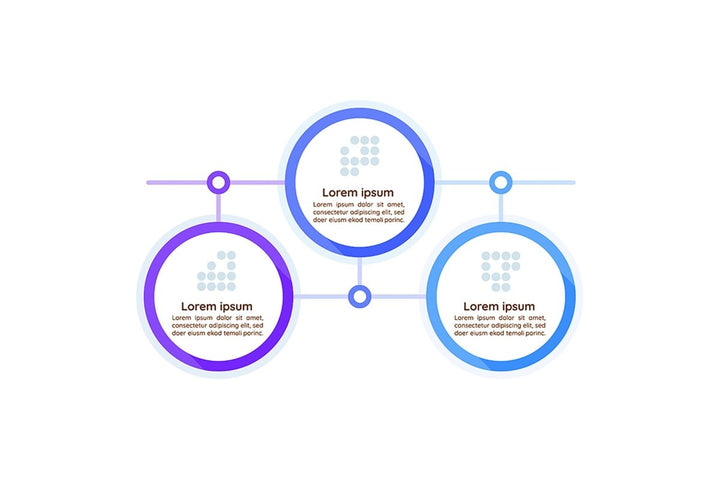 Lorem ipsum
Lorem ipsum dolor sit amet, consectetur adipiscing elit, sed doer eiusm ekod temoli porinc.

Lorem ipsum
Lorem ipsum dolor sit amet, consectetur adipiscing elit, sed doer eiusm ekod temoli porinc.

Lorem ipsum
Lorem ipsum dolor sit amet, consectetur adipiscing elit, sed doer eiusm ekod temoli porinc.