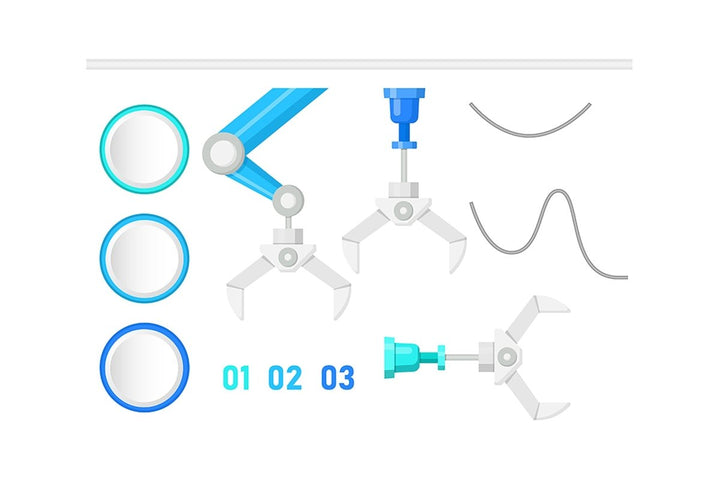 01 02 03