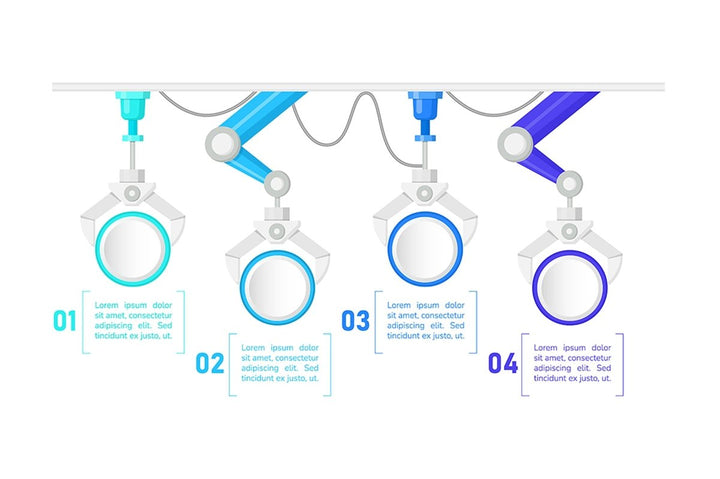 01

Lorem ipsum dolor sit amet, consectetur adipiscing elit. Sed tincidunt ex justo, ut.

02

Lorem ipsum dolor sit amet, consectetur adipiscing elit. Sed tincidunt ex justo, ut.

03

Lorem ipsum dolor sit amet, consectetur adipiscing elit. Sed tincidunt ex justo, ut.

04

Lorem ipsum dolor sit amet, consectetur adipiscing elit. Sed tincidunt ex justo, ut.