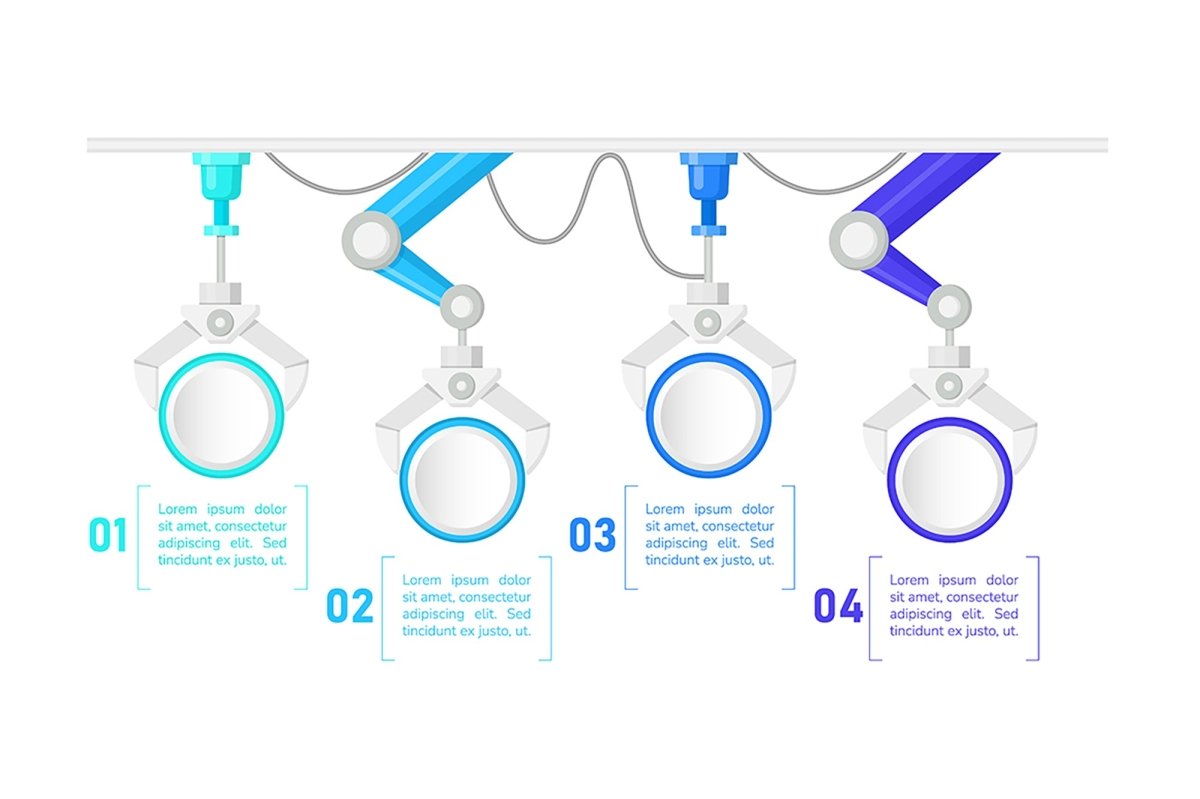 01
Lorem ipsum dolor sit amet, consectetur adipiscing elit. Sed tincidunt ex justo, ut.

02
Lorem ipsum dolor sit amet, consectetur adipiscing elit. Sed tincidunt ex justo, ut.

03
Lorem ipsum dolor sit amet, consectetur adipiscing elit. Sed tincidunt ex justo, ut.

04
Lorem ipsum dolor sit amet, consectetur adipiscing elit. Sed tincidunt ex justo, ut.