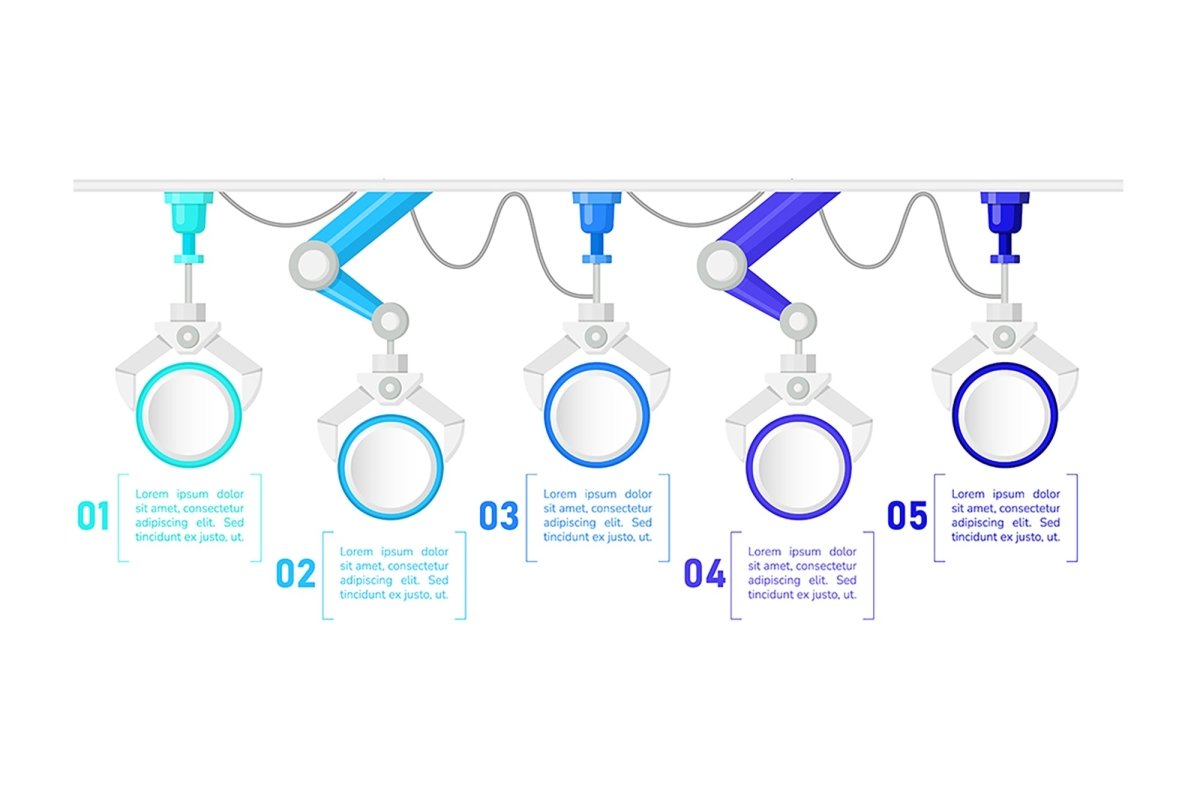 01
Lorem ipsum dolor sit amet, consectetur adipiscing elit. Sed tincidunt ex justo, ut.

02
Lorem ipsum dolor sit amet, consectetur adipiscing elit. Sed tincidunt ex justo, ut.

03
Lorem ipsum dolor sit amet, consectetur adipiscing elit. Sed tincidunt ex justo, ut.

04
Lorem ipsum dolor sit amet, consectetur adipiscing elit. Sed tincidunt ex justo, ut.

05
Lorem ipsum dolor sit amet, consectetur adipiscing elit. Sed tincidunt ex justo, ut.