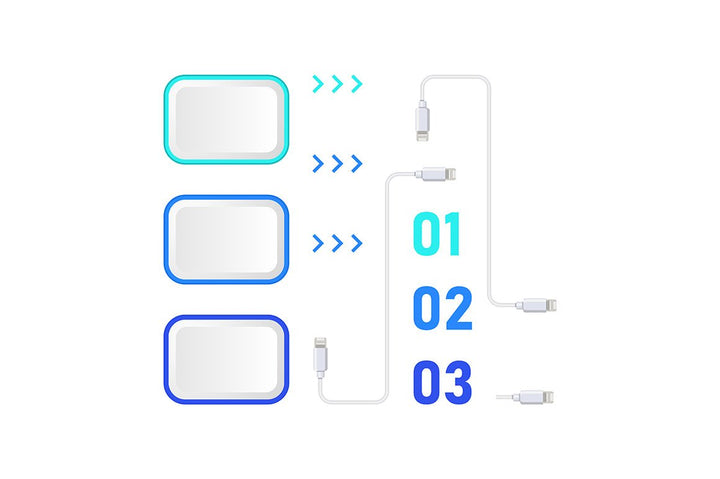 01
02
03