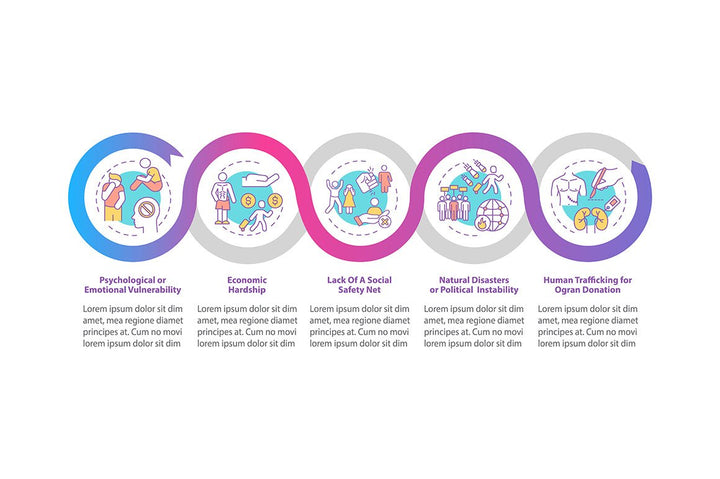 Psychological or Emotional Vulnerability

Lorem ipsum dolor sit dim amet, mea regione diamet principes at. Cum no movi lorem ipsum dolor sit dim

Economic Hardship

Lorem ipsum dolor sit dim amet, mea regione diamet principes at. Cum no movi lorem ipsum dolor sit dim

Lack Of A Social Safety Net

Lorem ipsum dolor sit dim amet, mea regione diamet principes at. Cum no movi lorem ipsum dolor sit dim

Natural Disasters or Political Instability

Lorem ipsum dolor sit dim amet, mea regione diamet principes at. Cum no movi lorem ipsum dolor sit dim

Human Trafficking for Ogran Donation

Lorem ipsum dolor sit dim amet, mea regione diamet principes at. Cum no movi lorem ipsum dolor sit dim