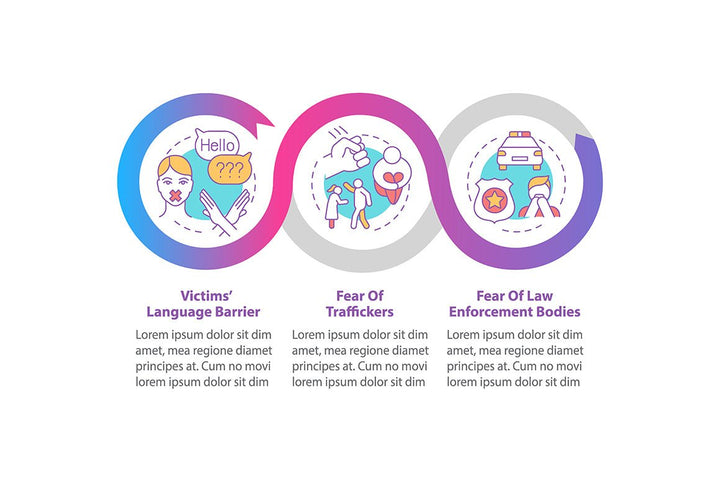 Hello

???

Victims' Language Barrier

Lorem ipsum dolor sit dim amet, mea regione diamet principes at. Cum no movi lorem ipsum dolor sit dim

Fear Of Traffickers

Lorem ipsum dolor sit dim amet, mea regione diamet principes at. Cum no movi lorem ipsum dolor sit dim

Fear Of Law Enforcement Bodies

Lorem ipsum dolor sit dim amet, mea regione diamet principes at. Cum no movi lorem ipsum dolor sit dim