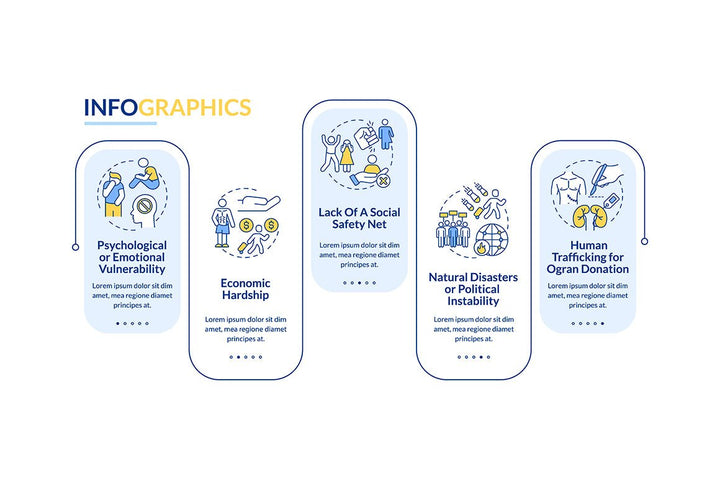 INFOGRAPHICS

Psychological or Emotional Vulnerability

Lorem ipsum dolor sit dim amet, mea regione diamet principes at.

Economic Hardship

Lorem ipsum dolor sit dim amet, mea regione diamet principes at.

Lack Of A Social Safety Net

Lorem ipsum dolor sit dim amet, mea regione diamet principes at.

Natural Disasters or Political Instability

Lorem ipsum dolor sit dim amet, mea regione diamet principes at.

Human Trafficking for Ogran Donation

Lorem ipsum dolor sit dim amet, mea regione diamet principes at.