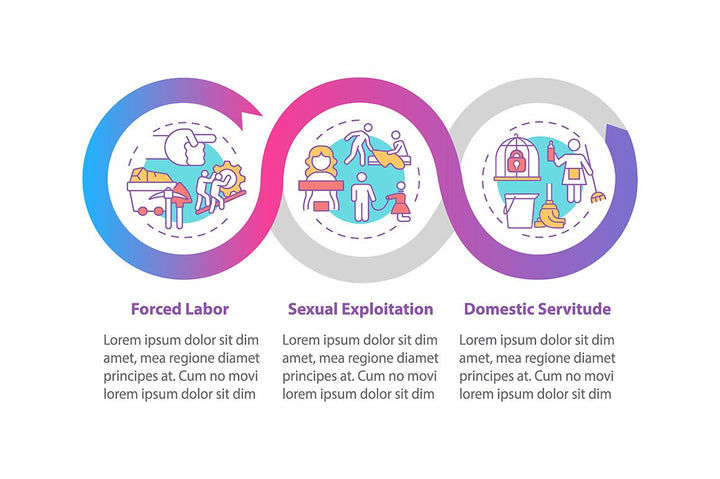 Forced Labor

Lorem ipsum dolor sit dim amet, mea regione diamet principes at. Cum no movi lorem ipsum dolor sit dim

Sexual Exploitation

Lorem ipsum dolor sit dim amet, mea regione diamet principes at. Cum no movi lorem ipsum dolor sit dim

Domestic Servitude

Lorem ipsum dolor sit dim amet, mea regione diamet principes at. Cum no movi lorem ipsum dolor sit dim