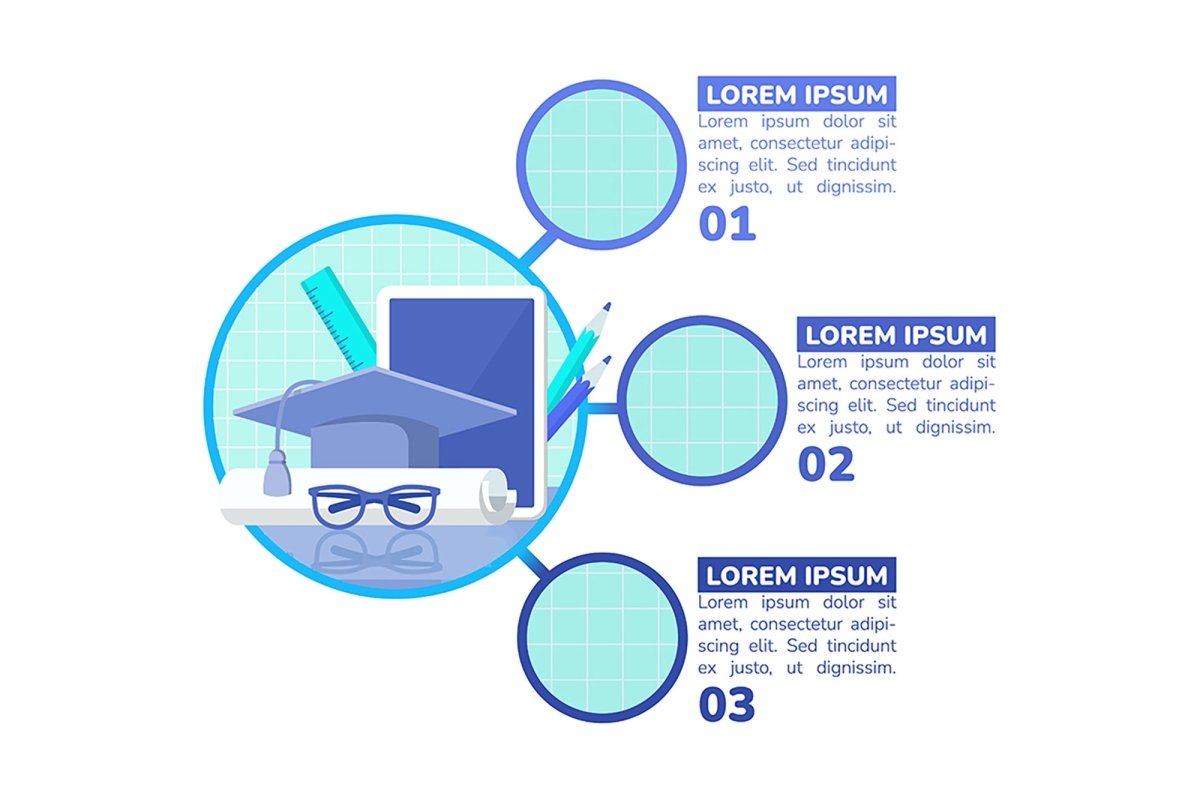 LOREM IPSUM
Lorem ipsum dolor sit amet, consectetur adipiscing elit. Sed tincidunt ex justo, ut dignissim.
01

LOREM IPSUM
Lorem ipsum dolor sit amet, consectetur adipiscing elit. Sed tincidunt ex justo, ut dignissim.
02

LOREM IPSUM
Lorem ipsum dolor sit amet, consectetur adipiscing elit. Sed tincidunt ex justo, ut dignissim.
03